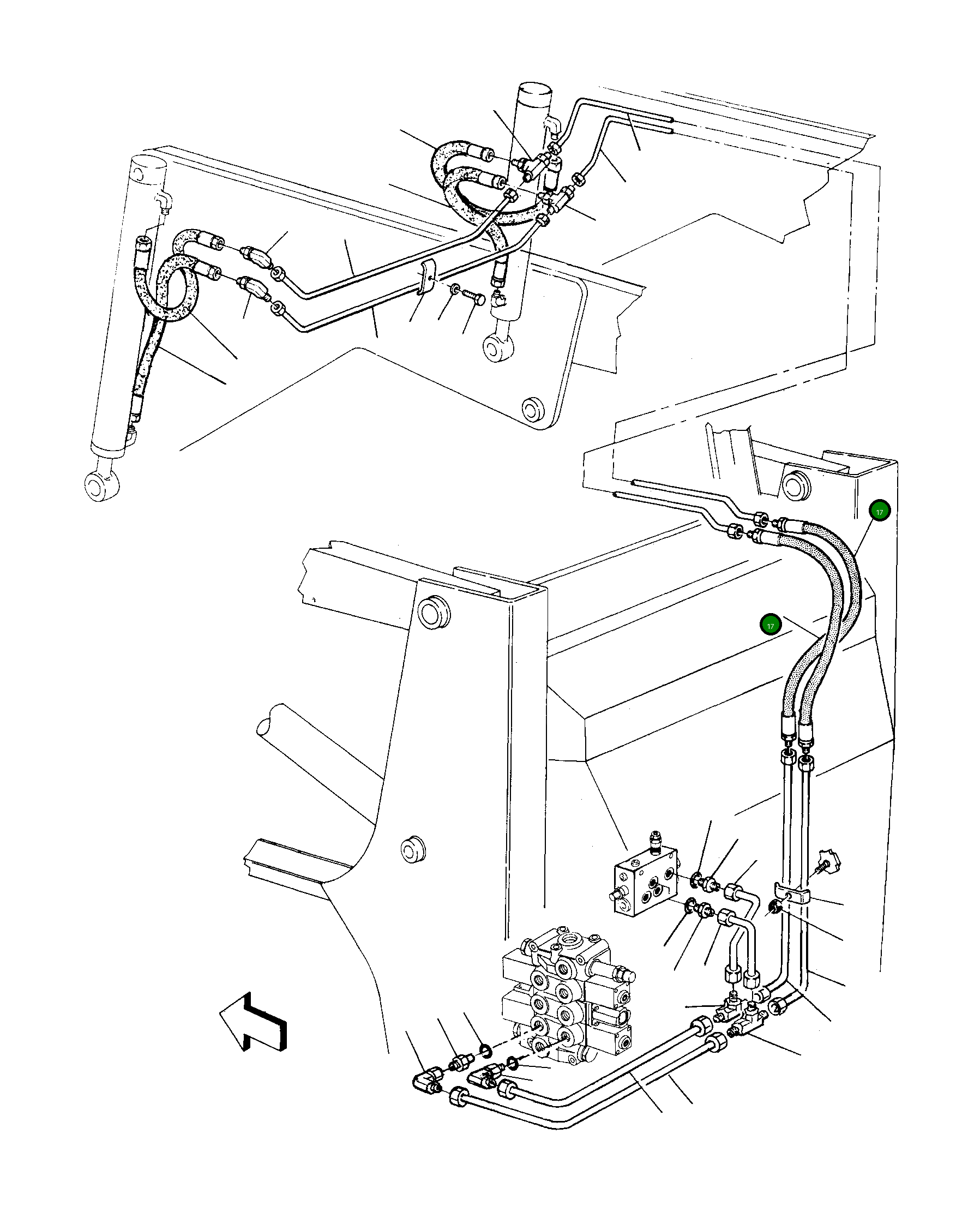 17
17