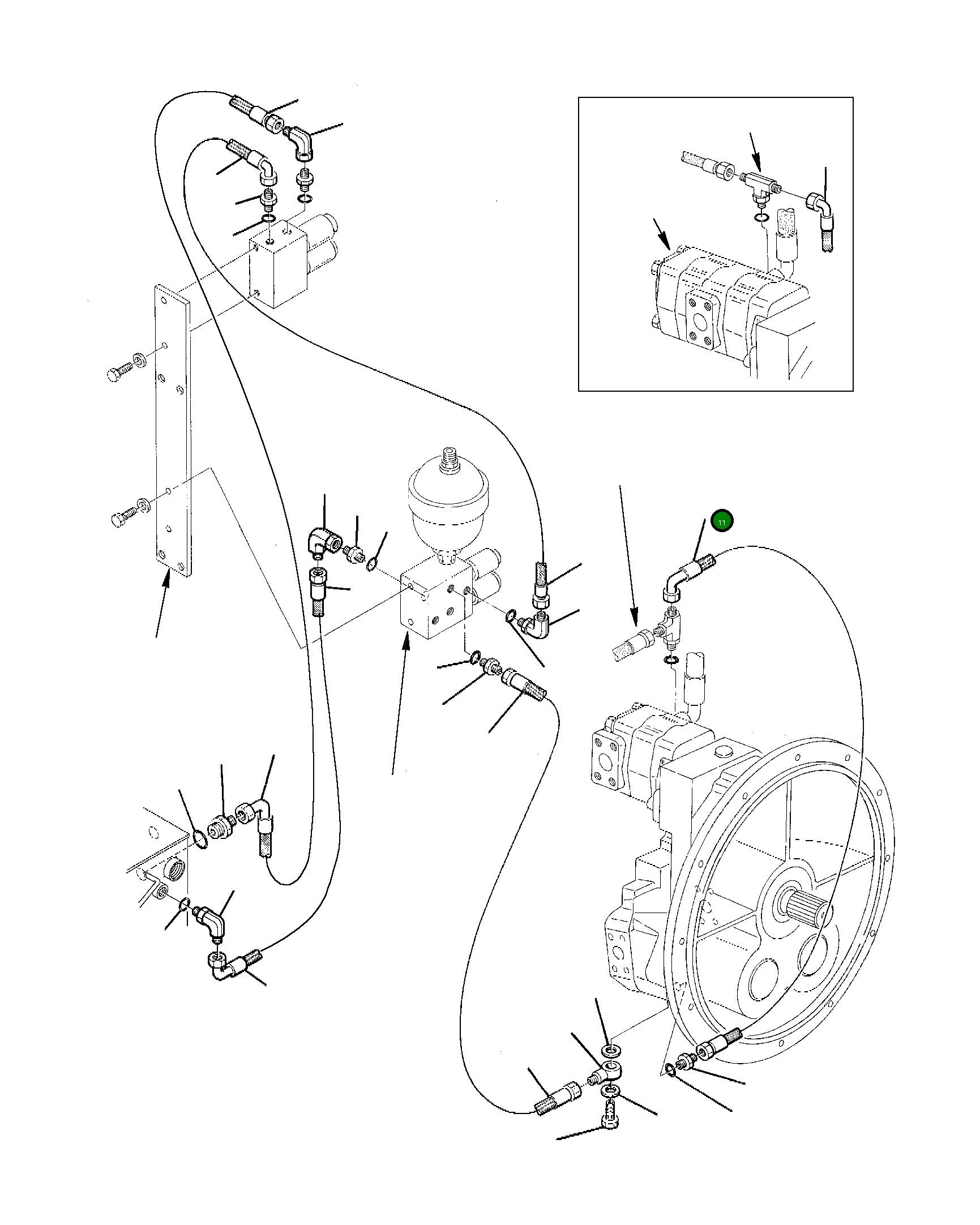 11