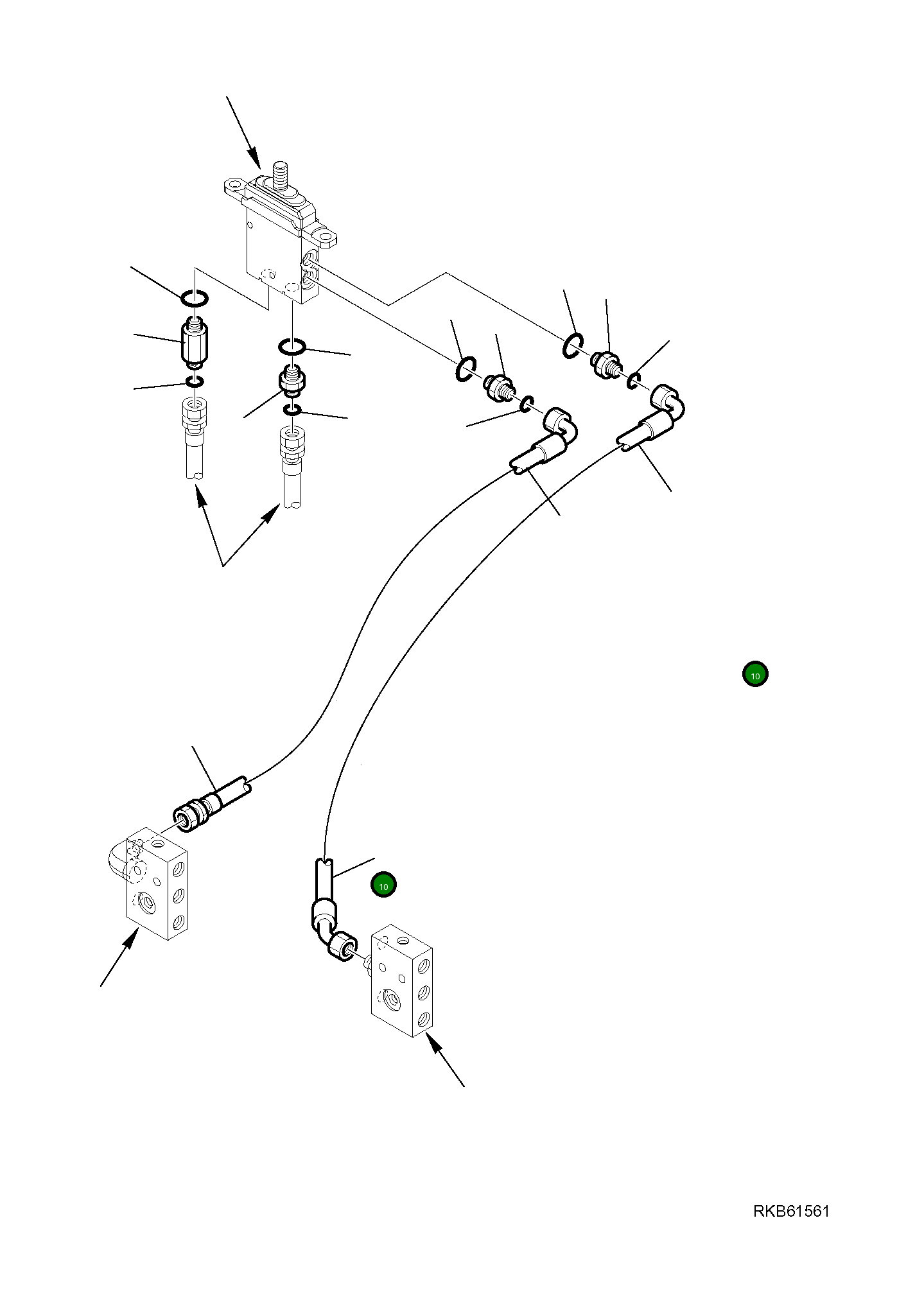 10

10

RKB61561