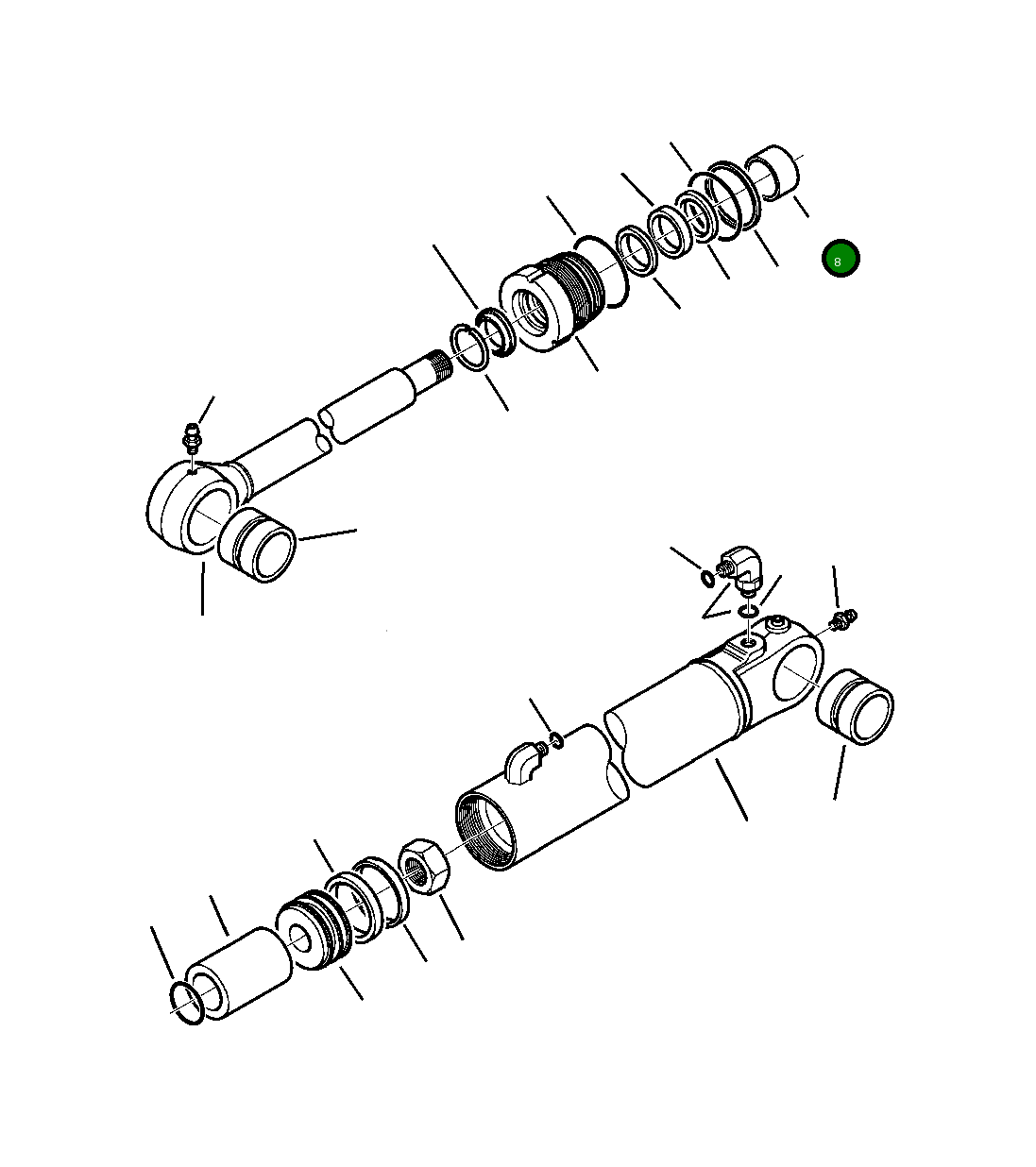 8