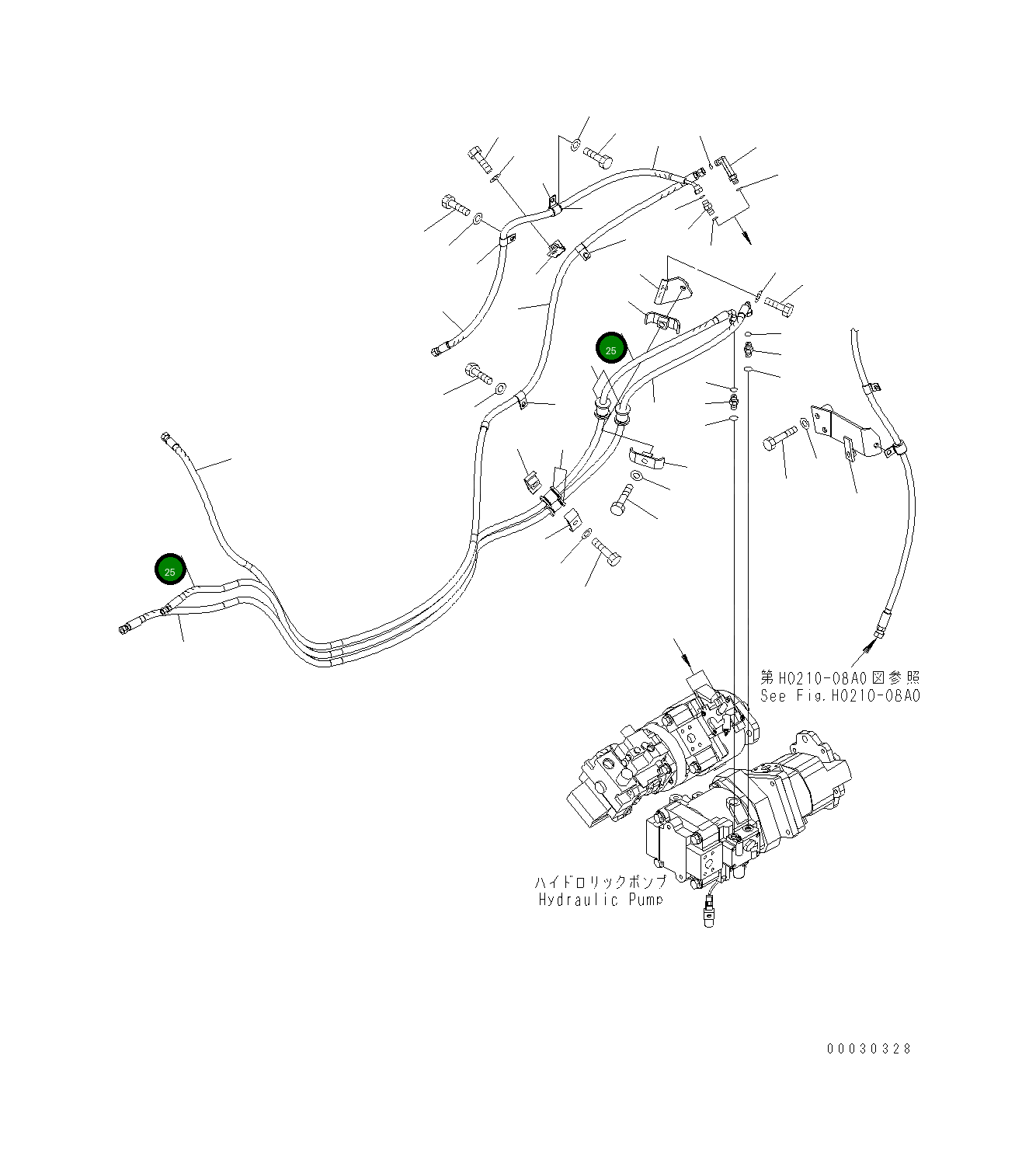 25

25

第H0210-08A0図参照
See Fig.H0210-08A0

ハイドロリックポンプ
Hydraulic Pump

00030328