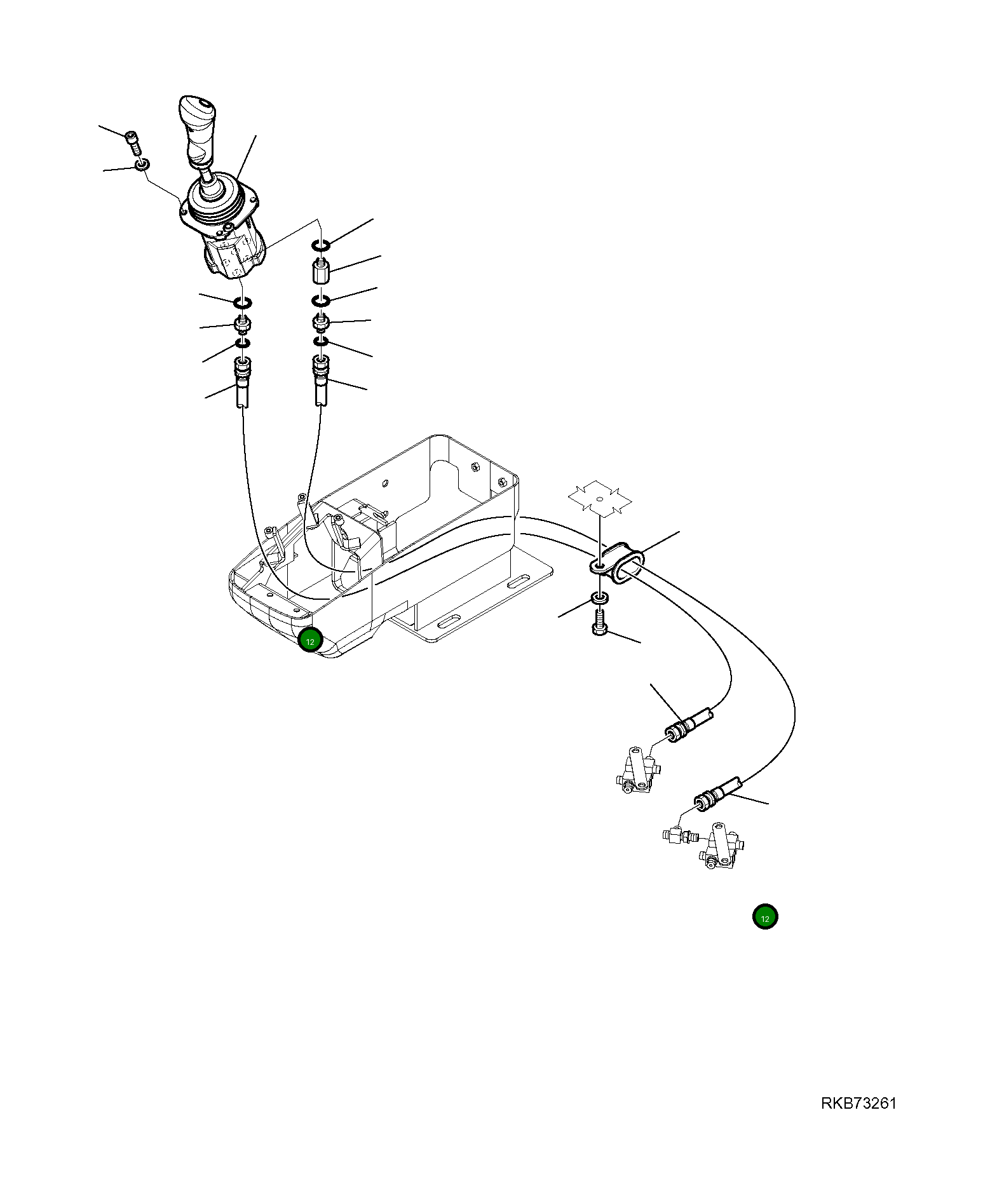 12

12

RKB73261