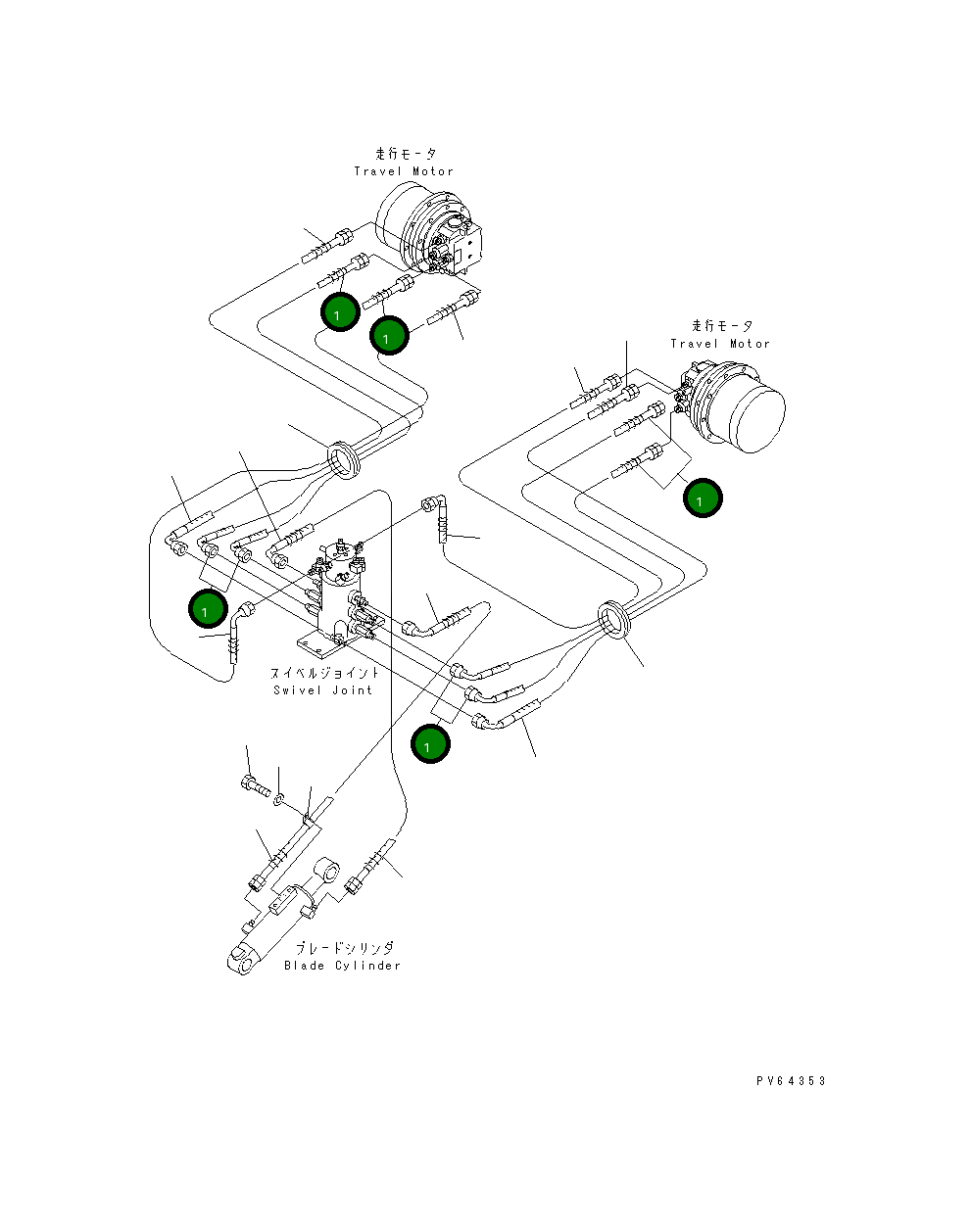 走行モータ
Travel Motor

1

1

走行モータ
Travel Motor

1

1

スイベルジョイント
Swivel Joint

1

ブレードシリンダ
Blade Cylinder

PV64353