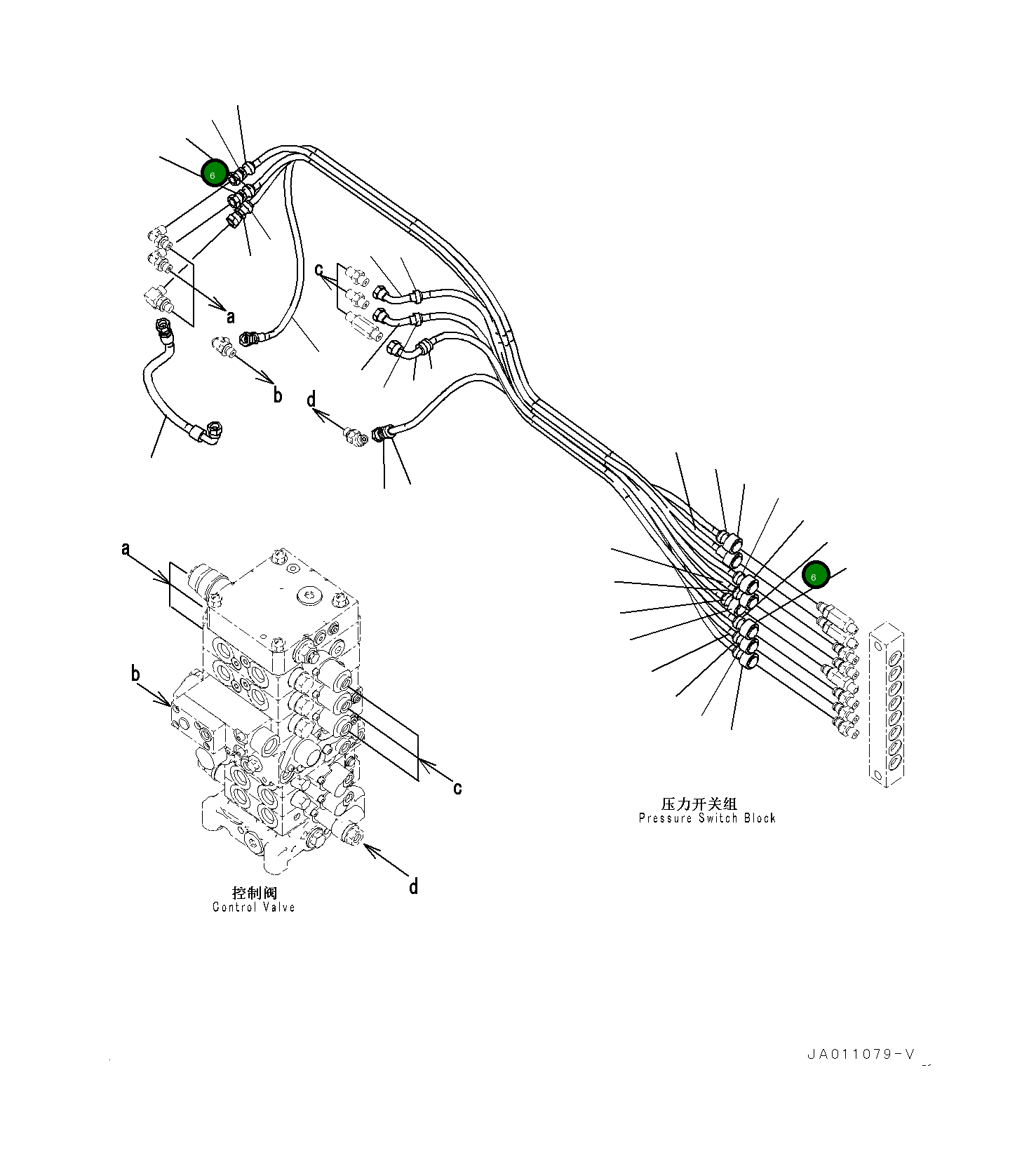 6

c

a

b

d

a

b

c

d

6

压力开关组
Pressure Switch Block

控制阀
Control Valve

JA011079-V