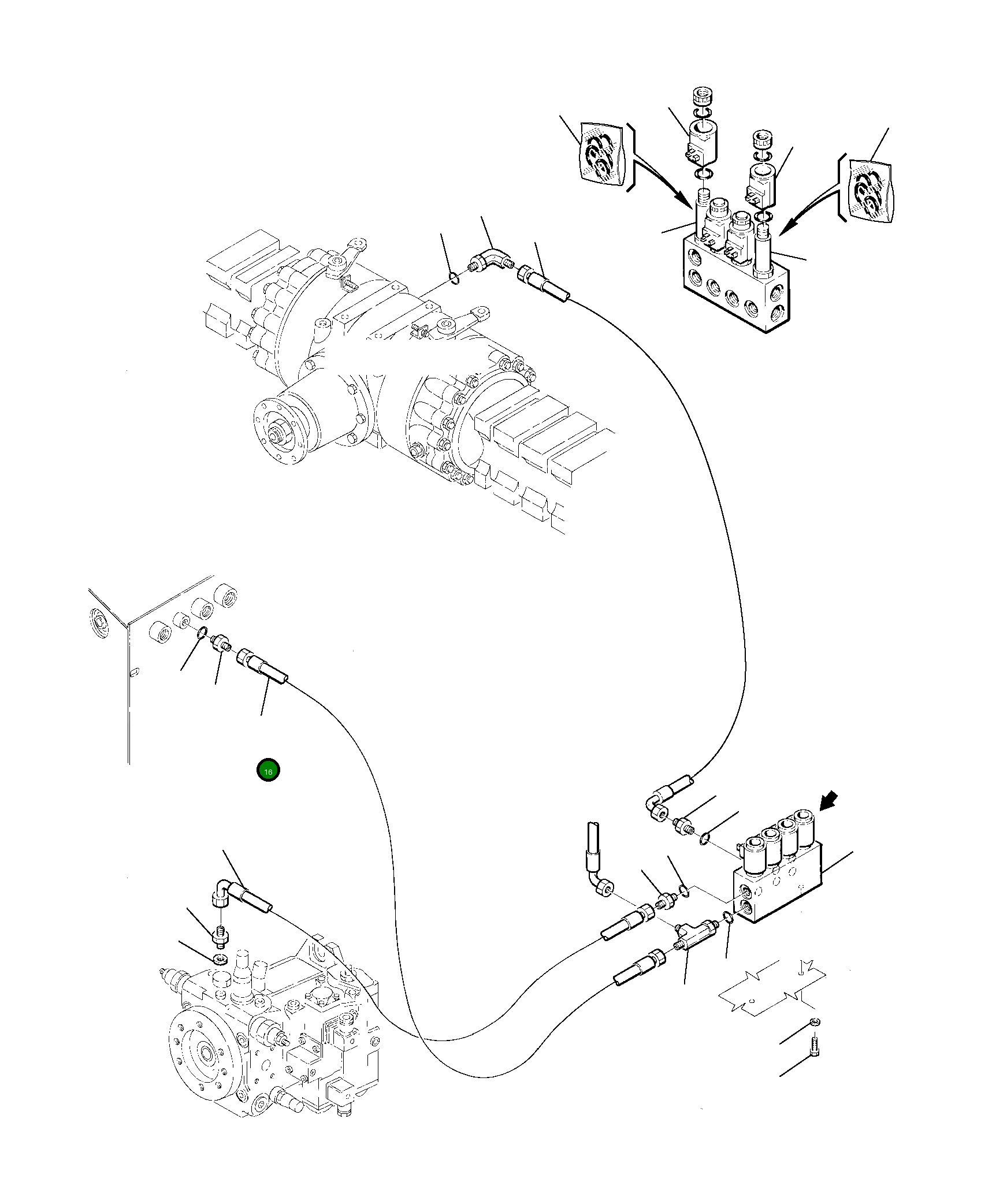 16