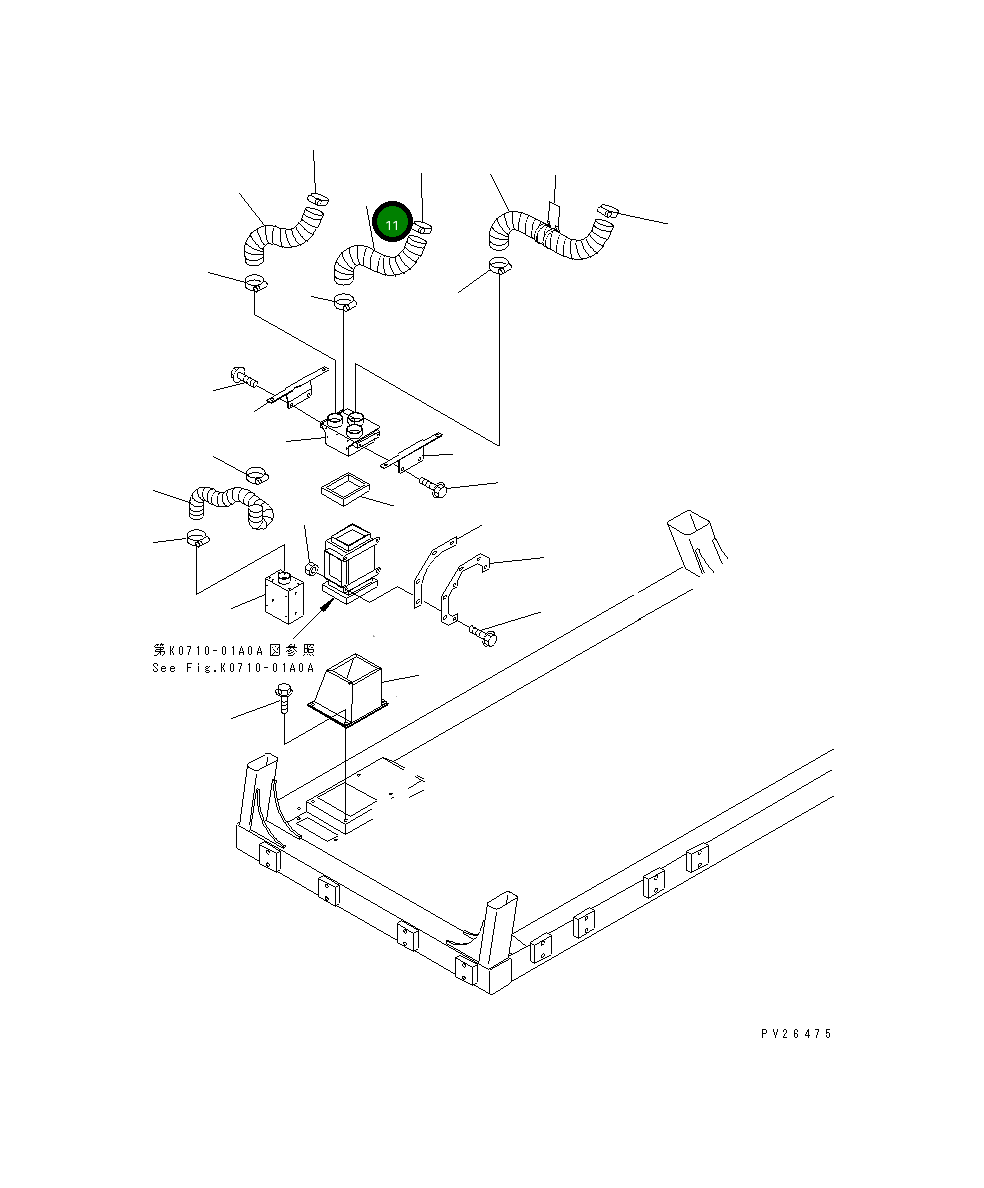 11

第K0710-01A0A図参照
See Fig.K0710-01A0A

PV26475