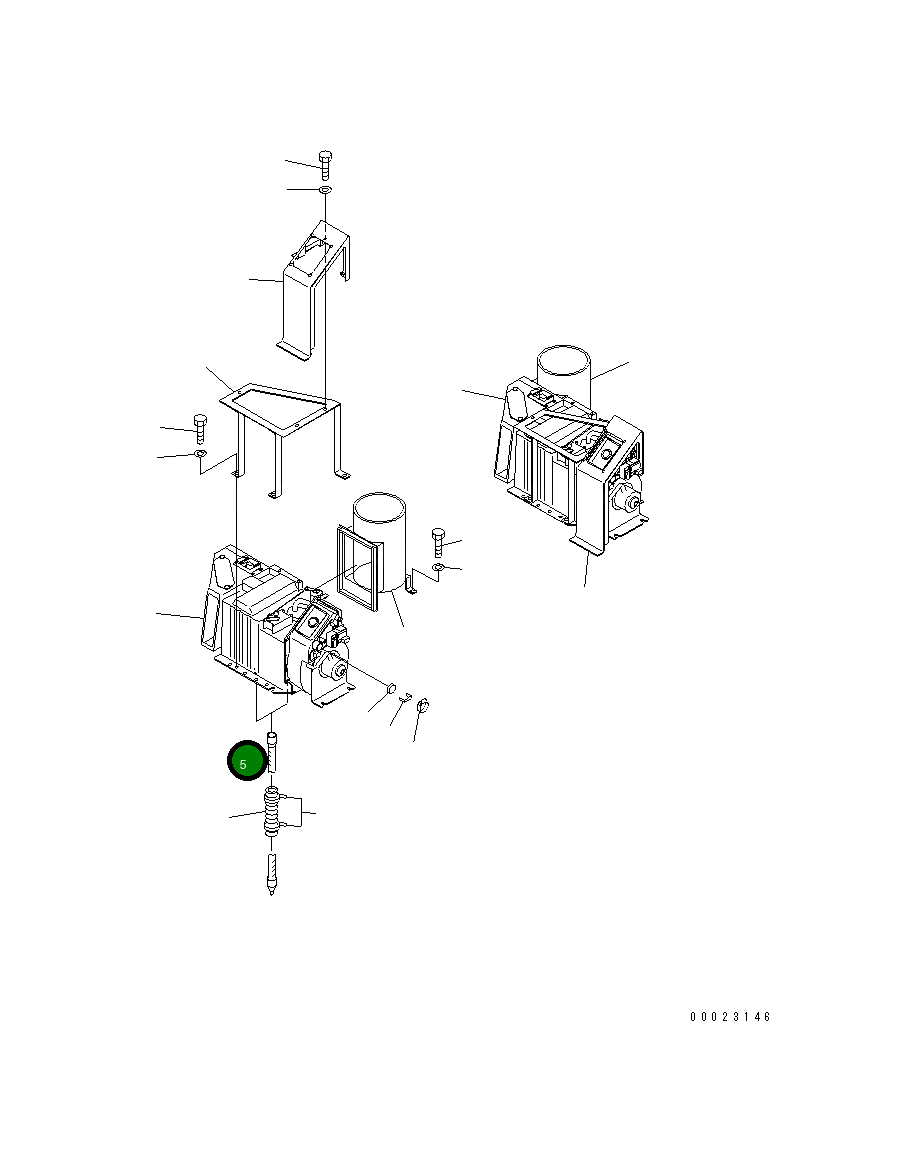 5

00023146