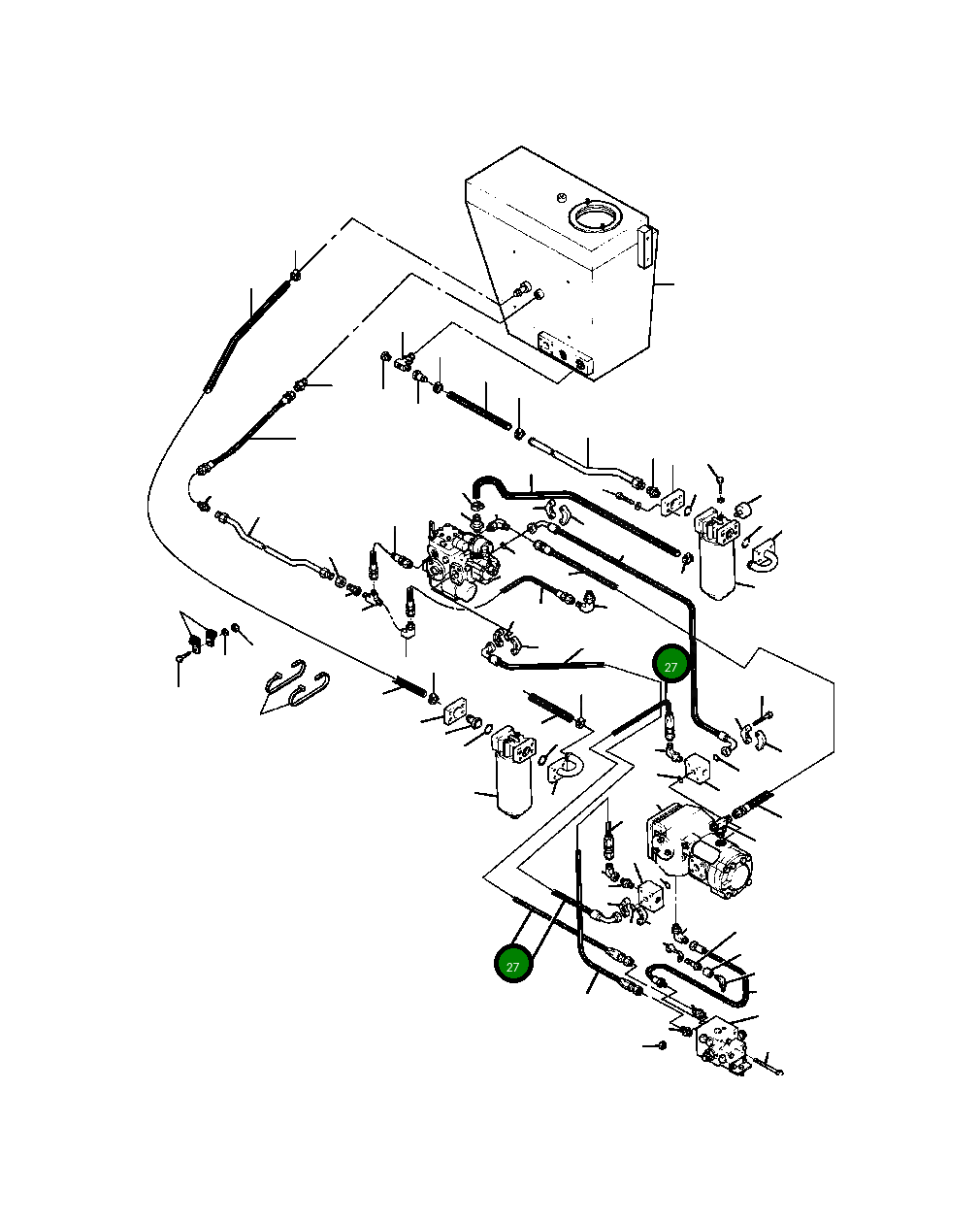 27

27