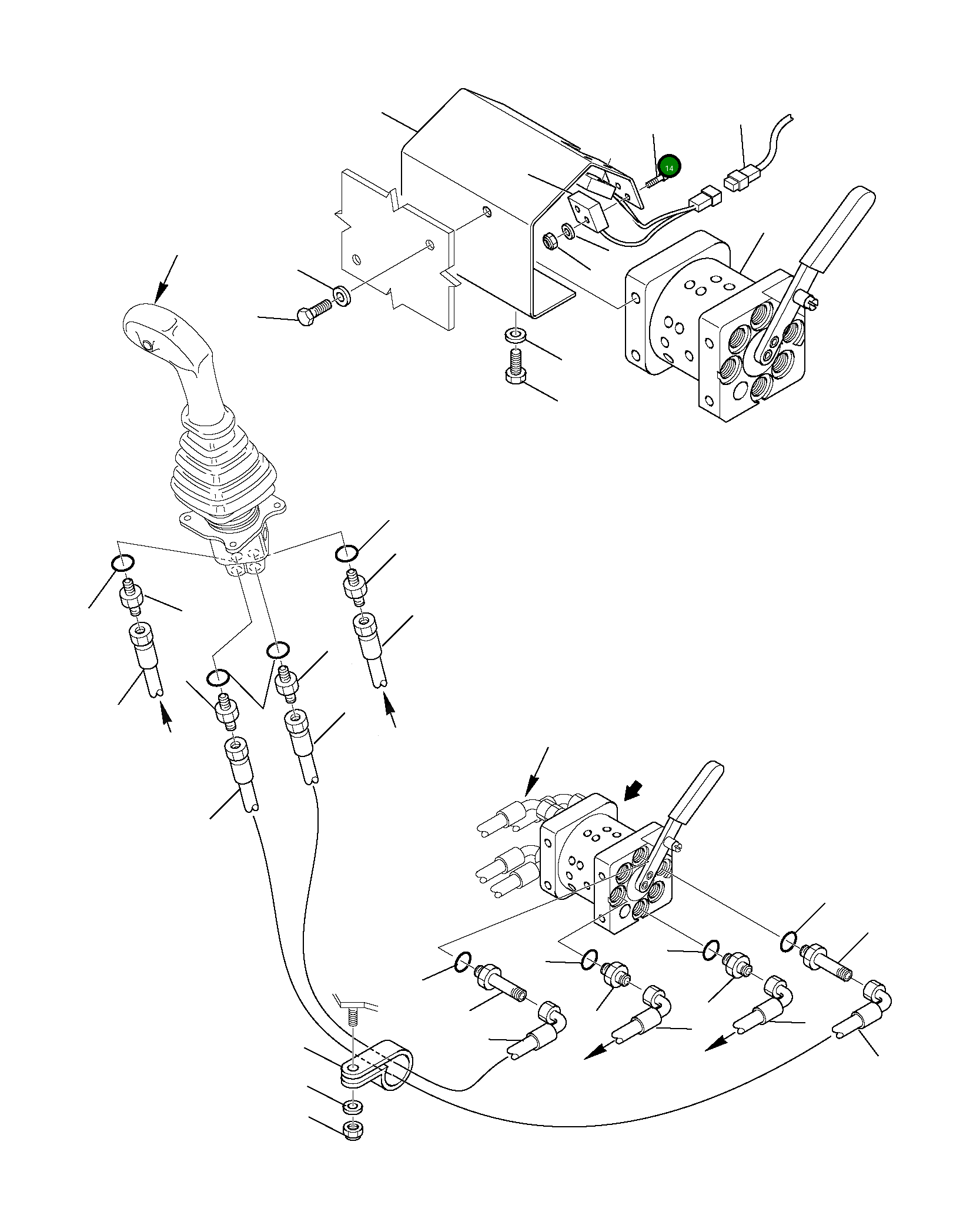 14