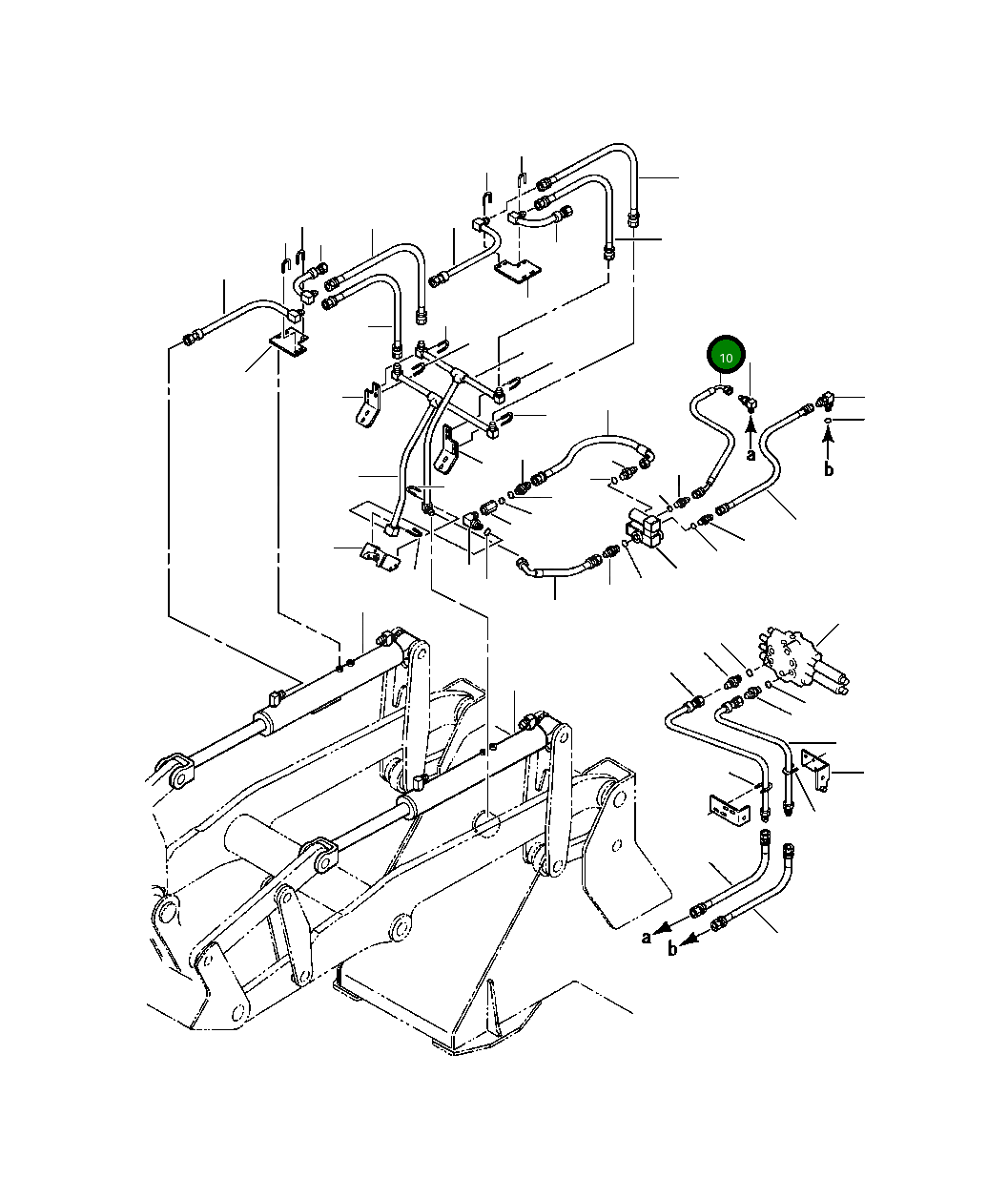 10
a
b
a
b