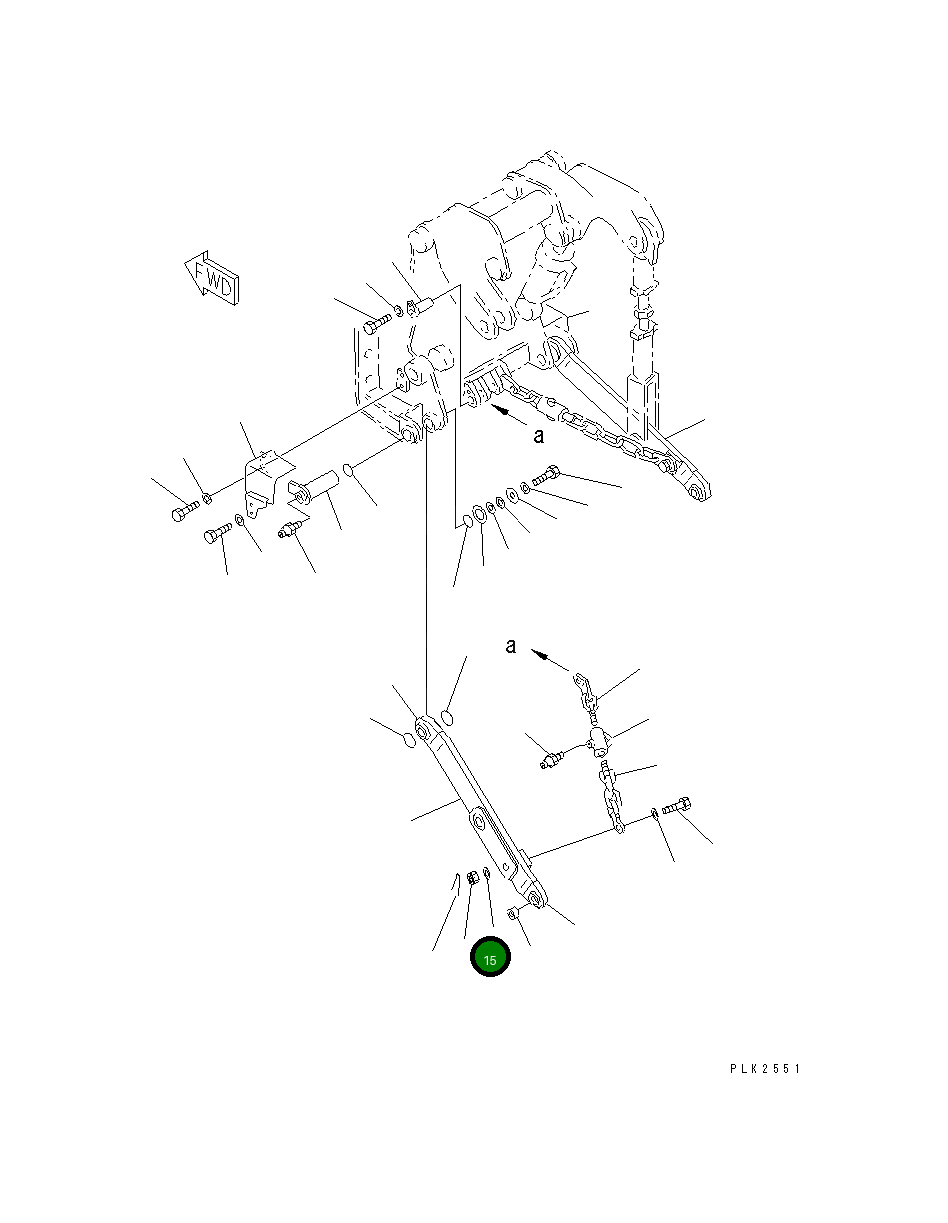 FWD

a

a

15

PLK2551