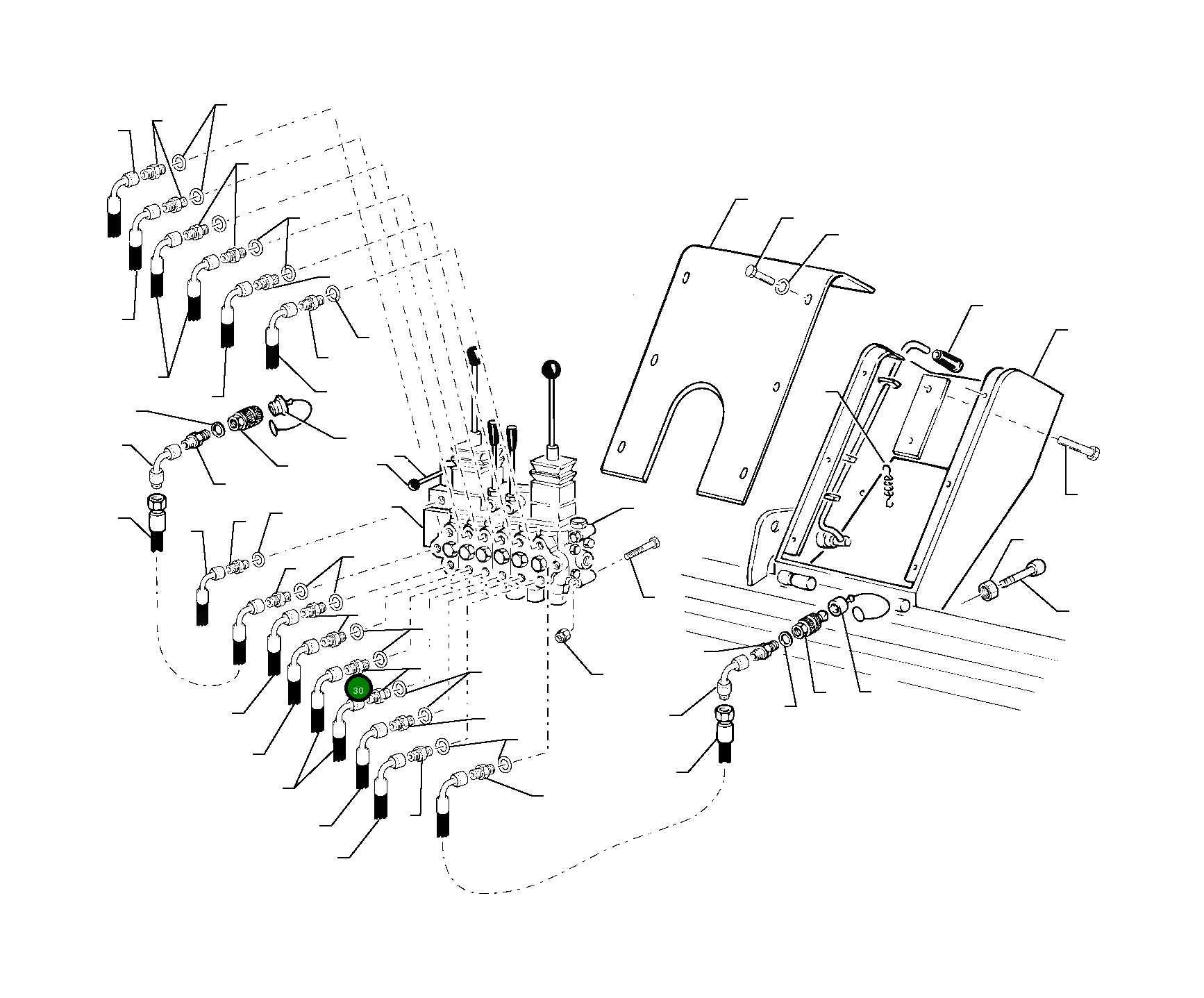 30