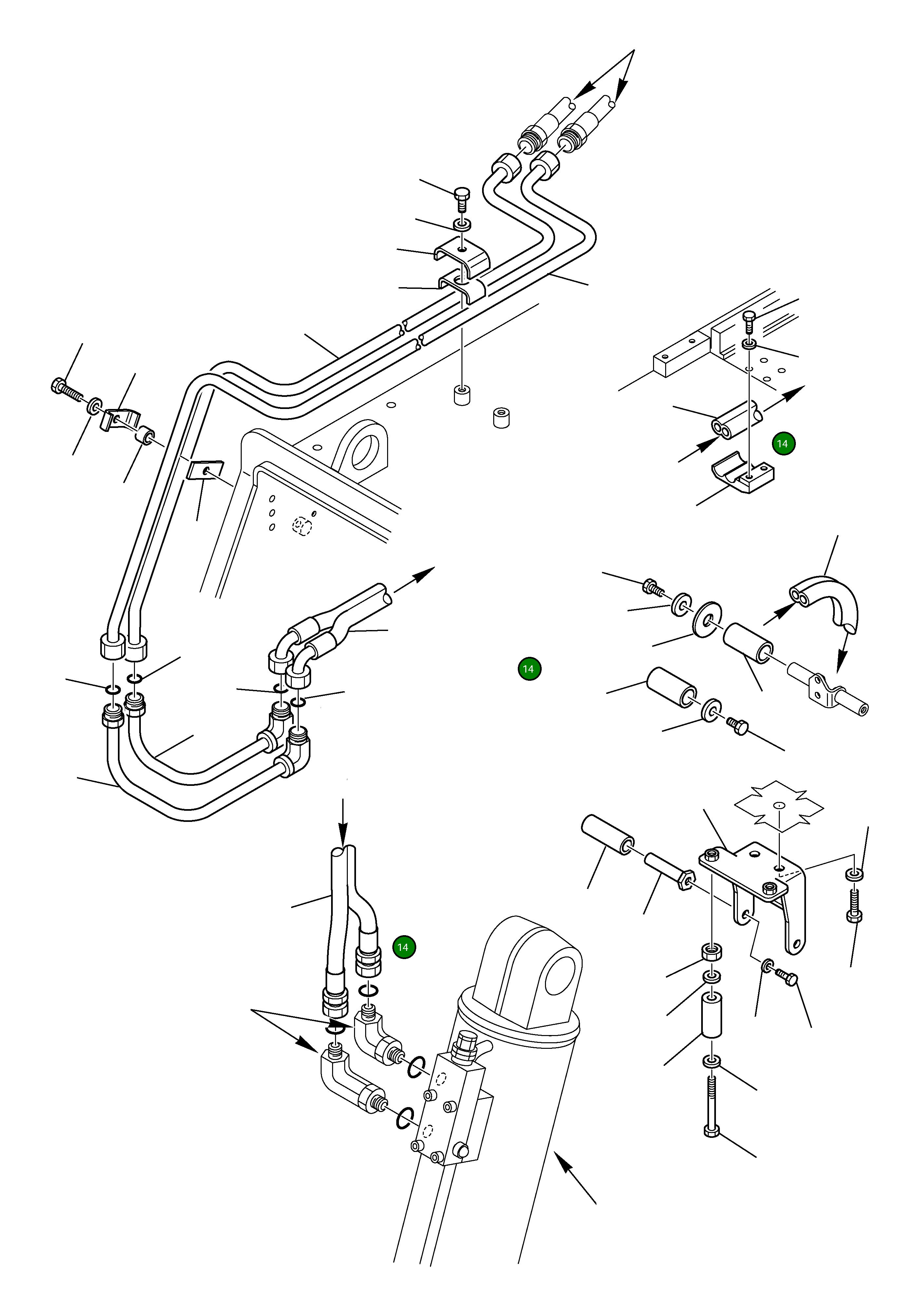 14

14

14