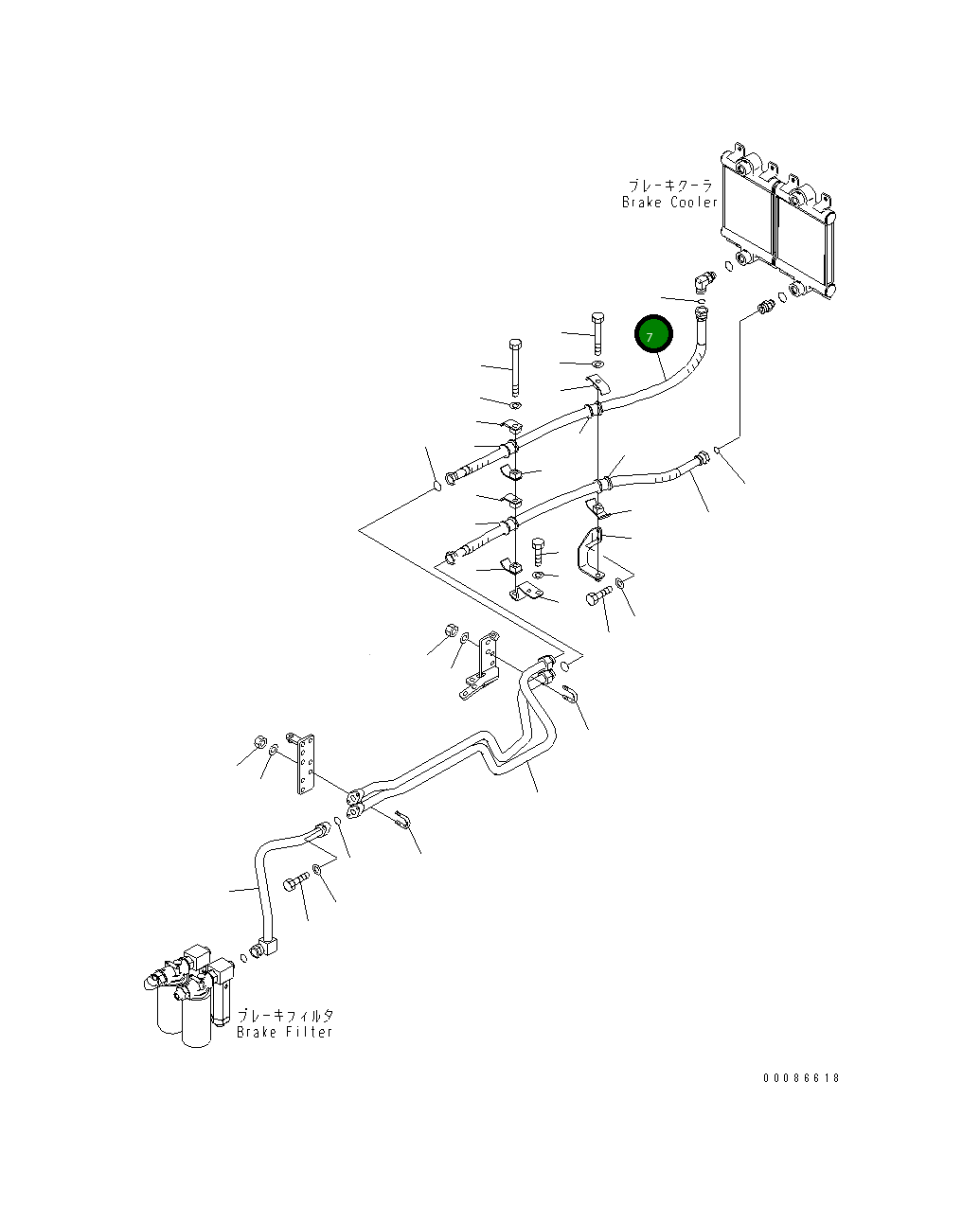 ブレーキクーラ
Brake Cooler

7

ブレーキフィルタ
Brake Filter

00086618