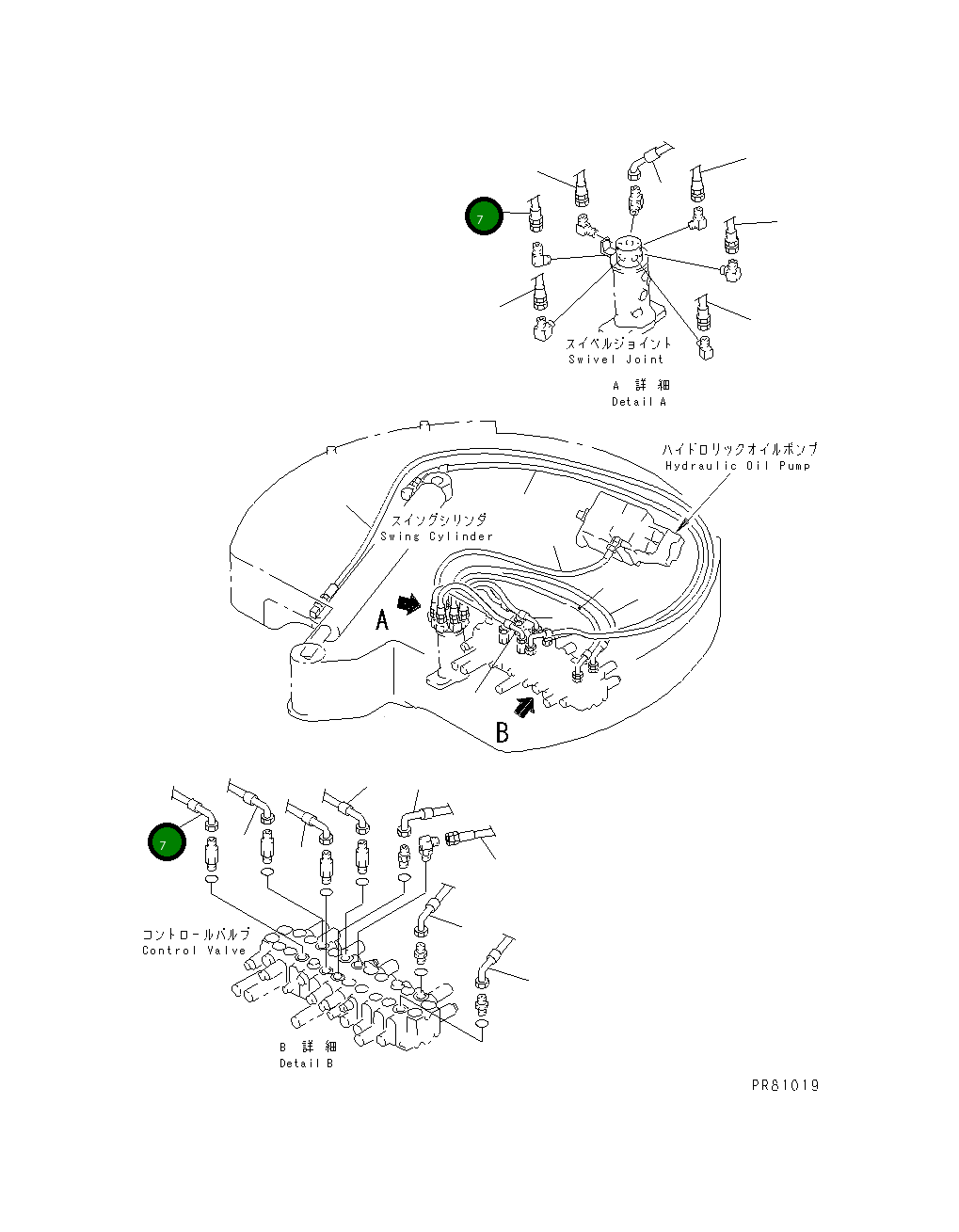 7

スイベルジョイント
Swivel Joint

A 詳 細
Detail A

ハイドロリックオイルポンプ
Hydraulic Oil Pump

スイングシリンダ
Swing Cylinder

A

B

7

コントロールバルブ
Control Valve

B 詳 細
Detail B

PR81019