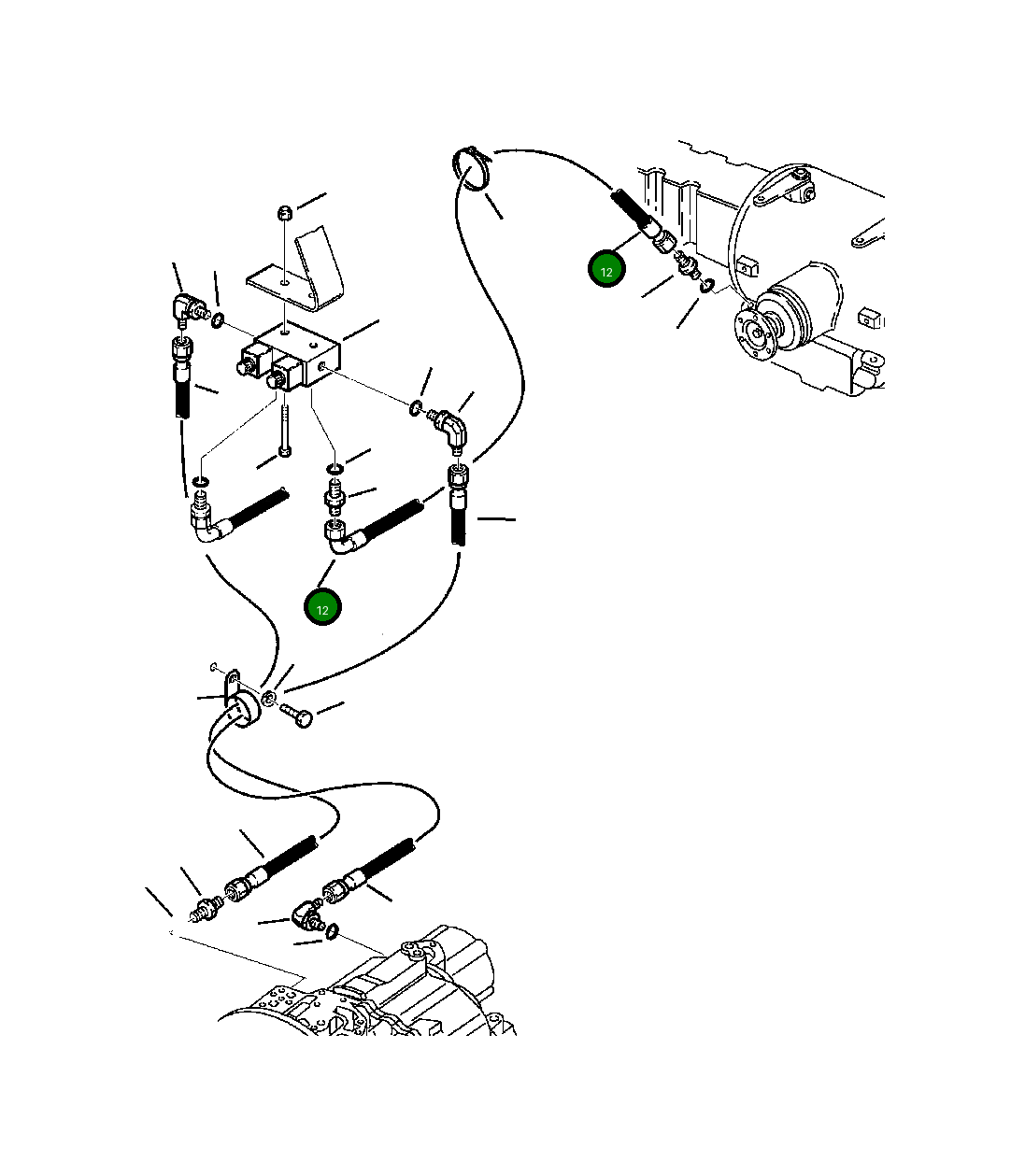 12

12