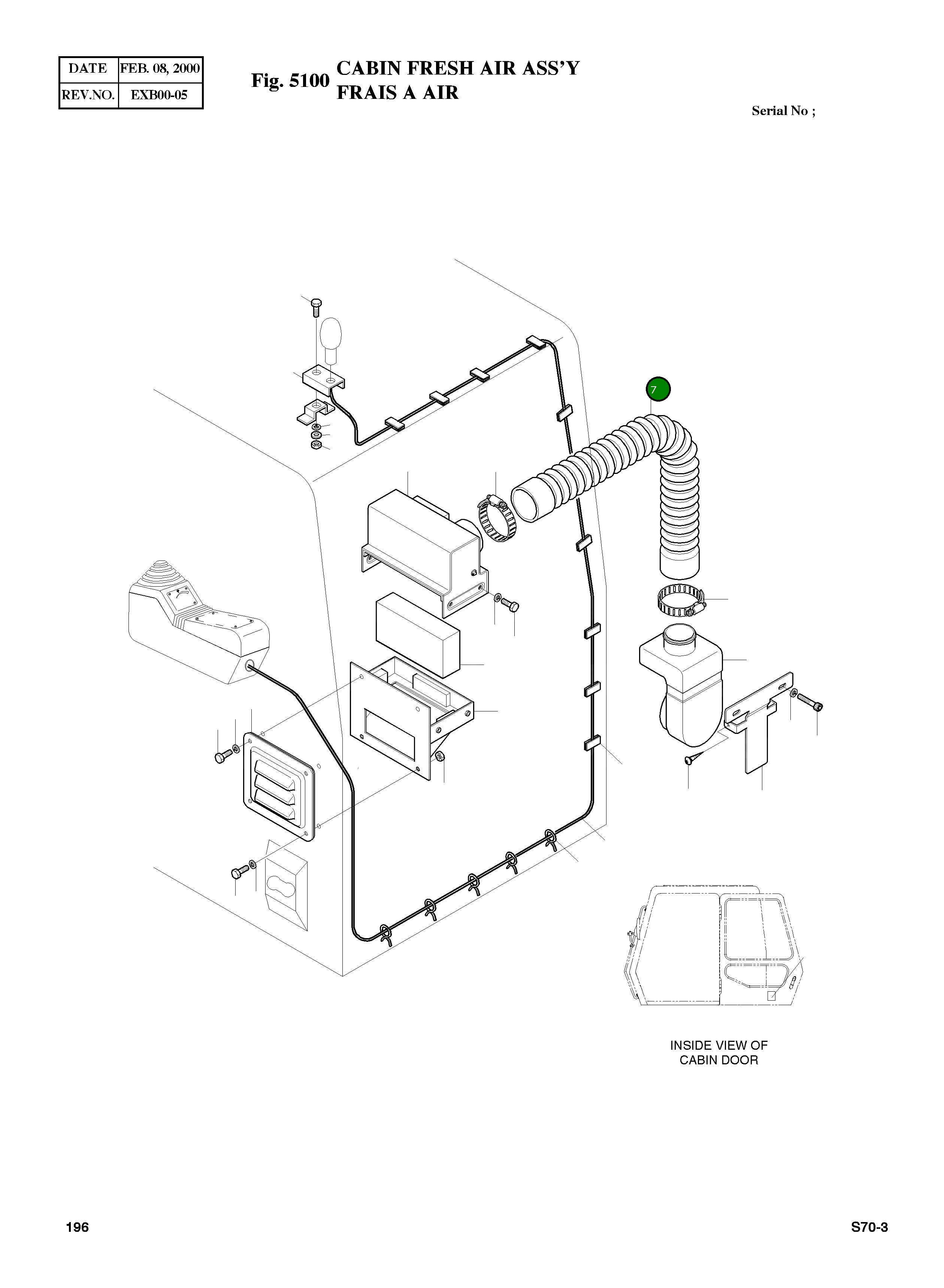 | DATE | FEB. 08, 2000 |
|---|---|
| REV.NO. | EXB00-05 |

Fig. 5100 CABIN FRESH AIR ASS'Y
FRAIS A AIR

Serial No ;

7

INSIDE VIEW OF
CABIN DOOR

196

S70-3