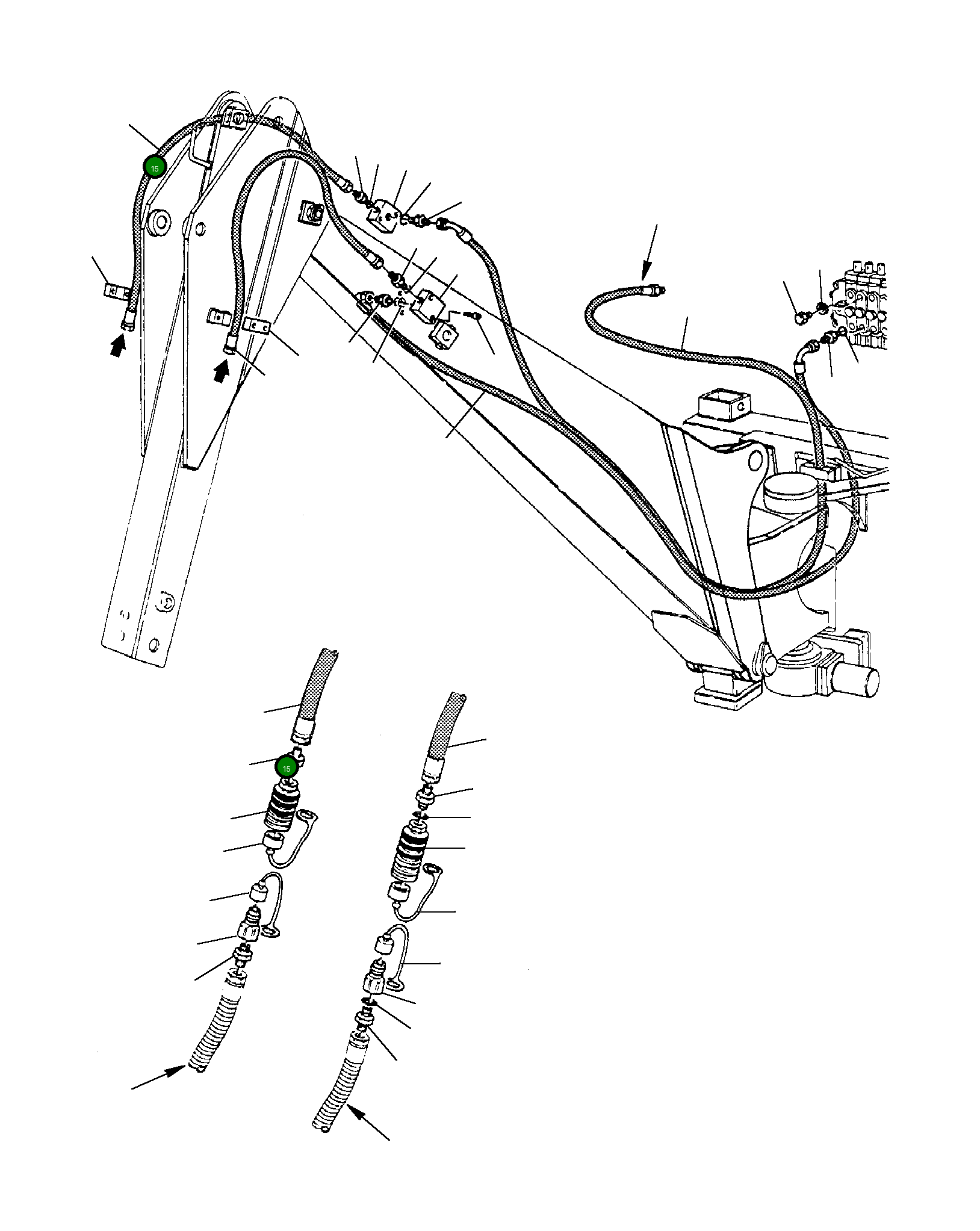 15

15