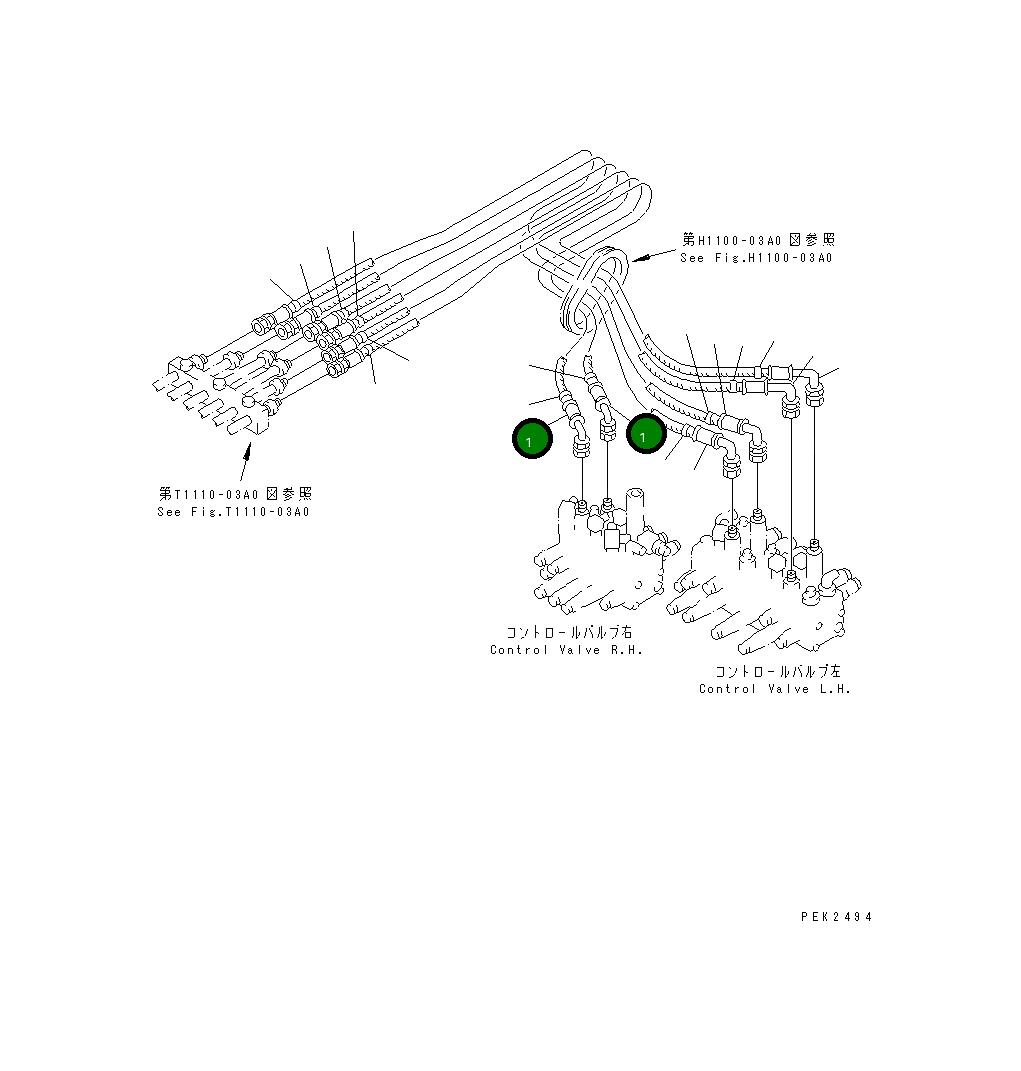 第H1100-03A0 図参照
See Fig.H1100-03A0

1

1

第T1110-03A0 図参照
See Fig.T1110-03A0

コントロールバルブ右
Control Valve R.H.

コントロールバルブ左
Control Valve L.H.

PEK2494