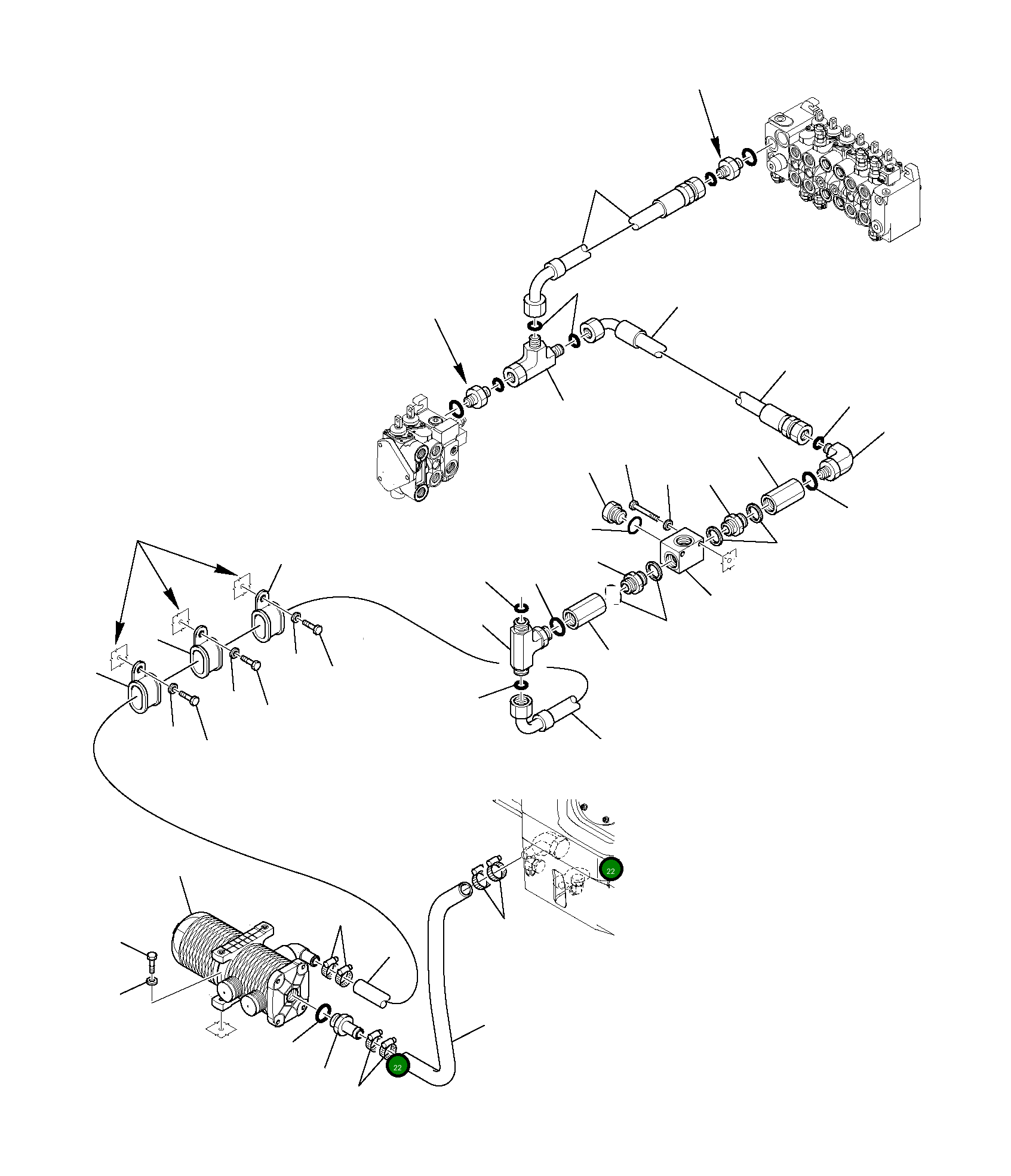 22

22