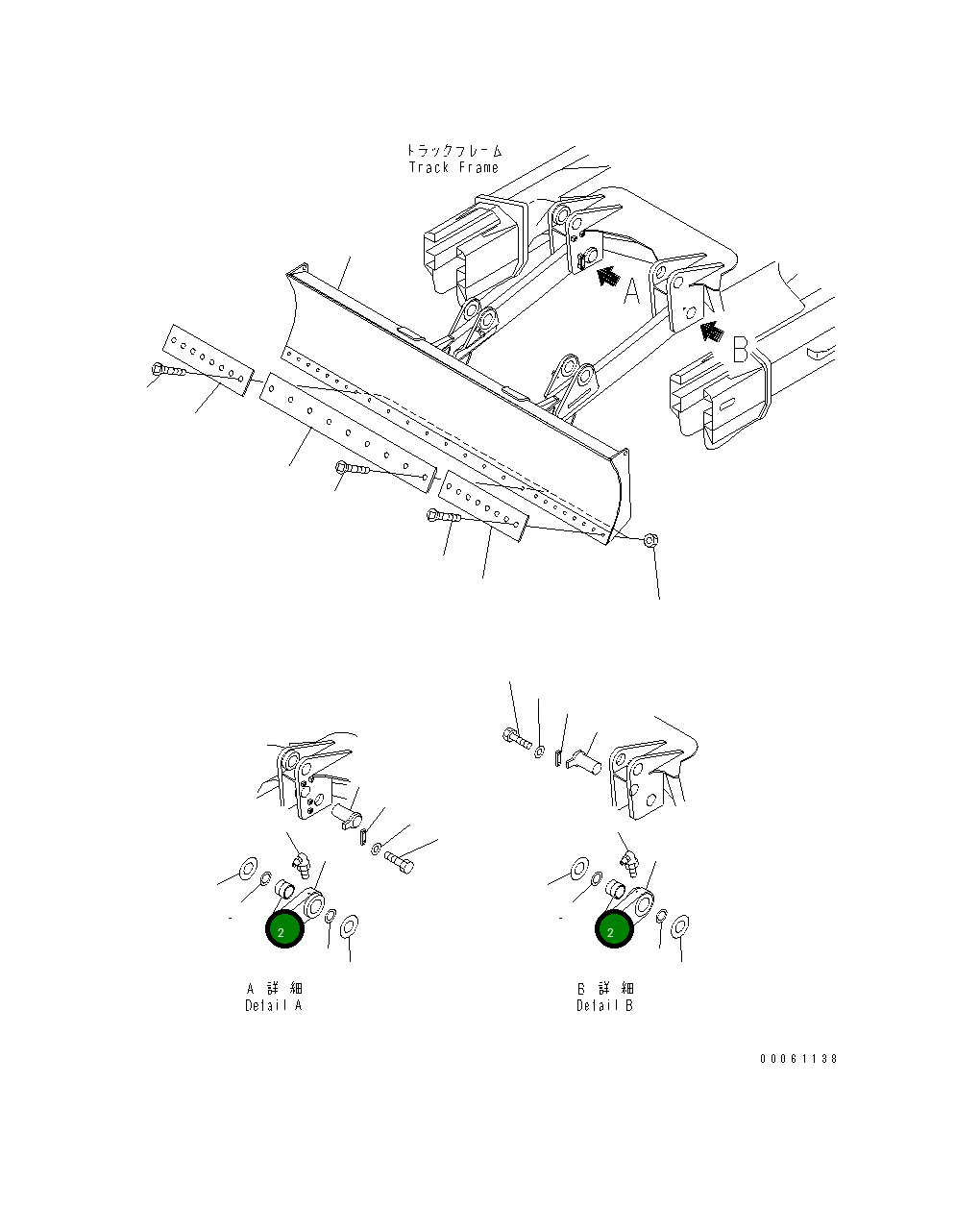 トラックフレーム
Track Frame

A

B

2

2

A 詳 細
Detail A

B 詳 細
Detail B

00061138