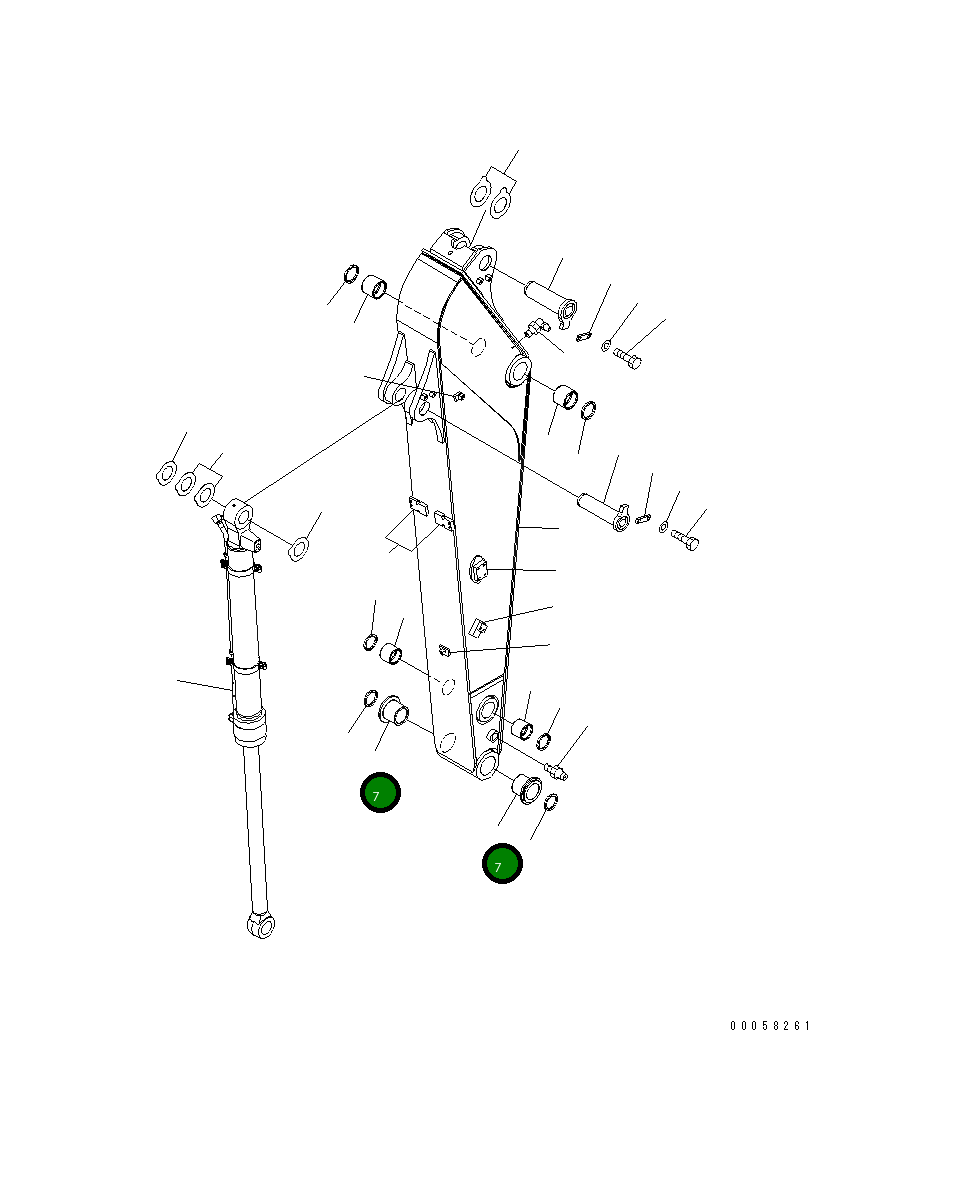 7

7

00058261