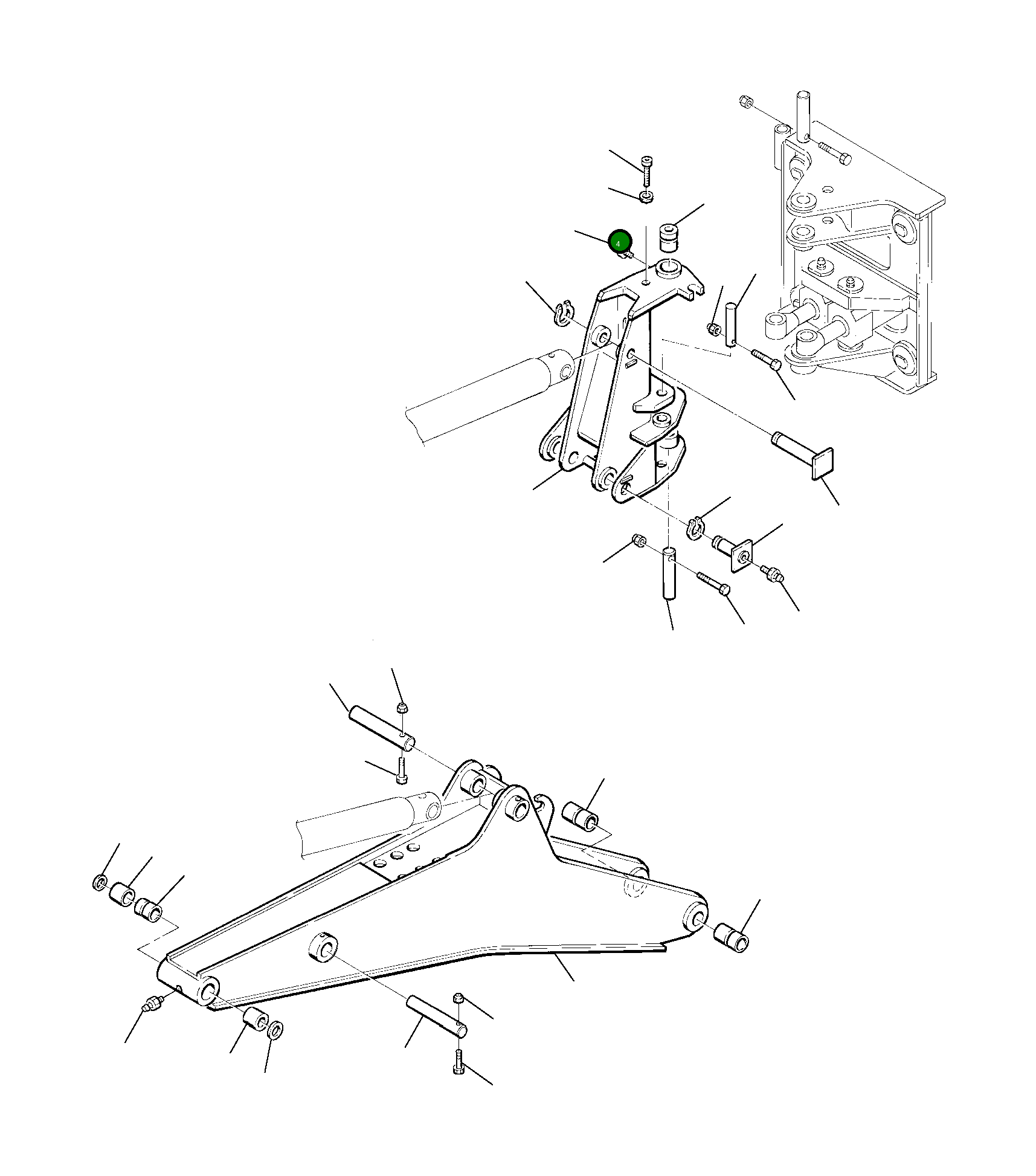 4