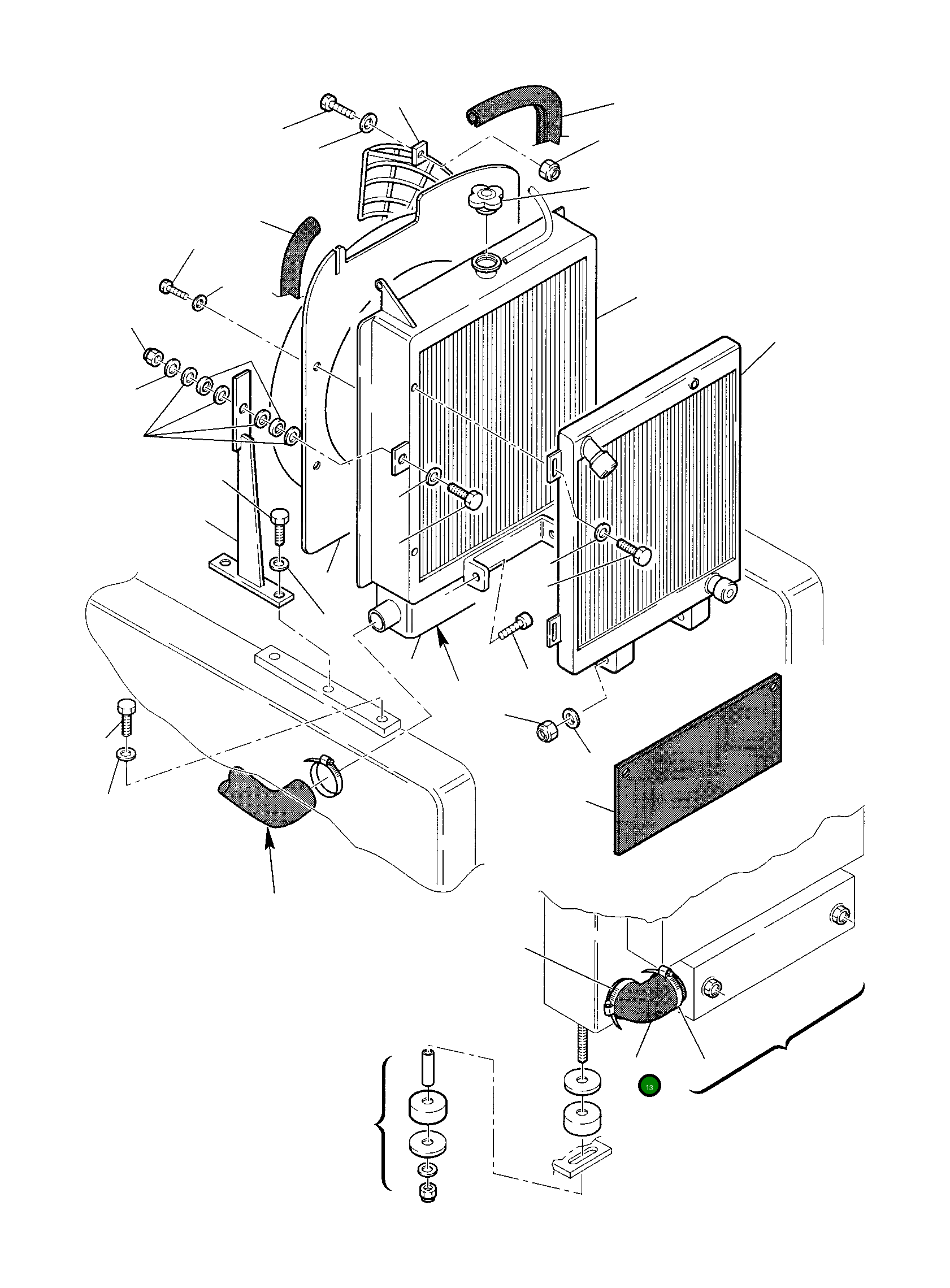 13