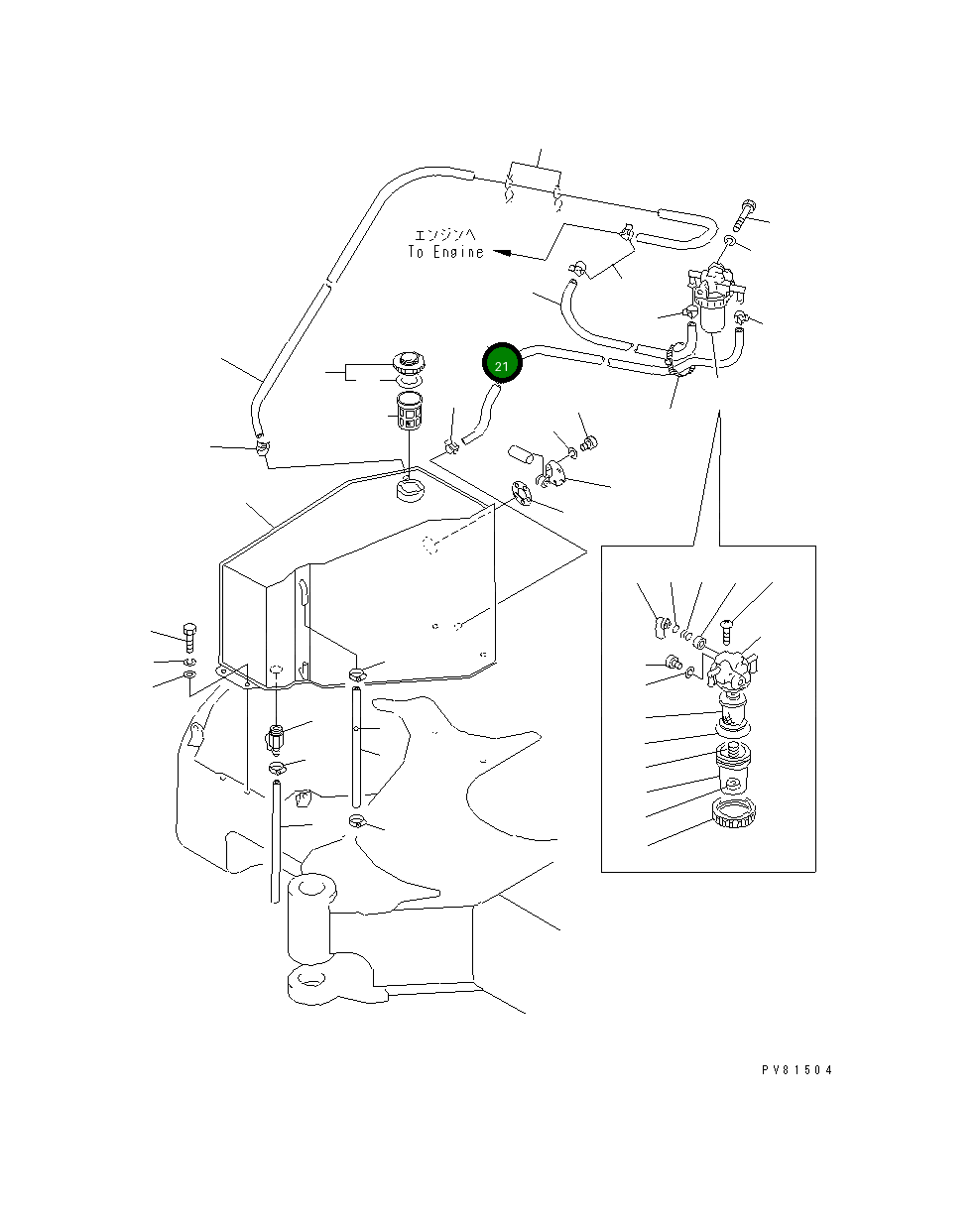 エンジンへ
To Engine

21

PV81504