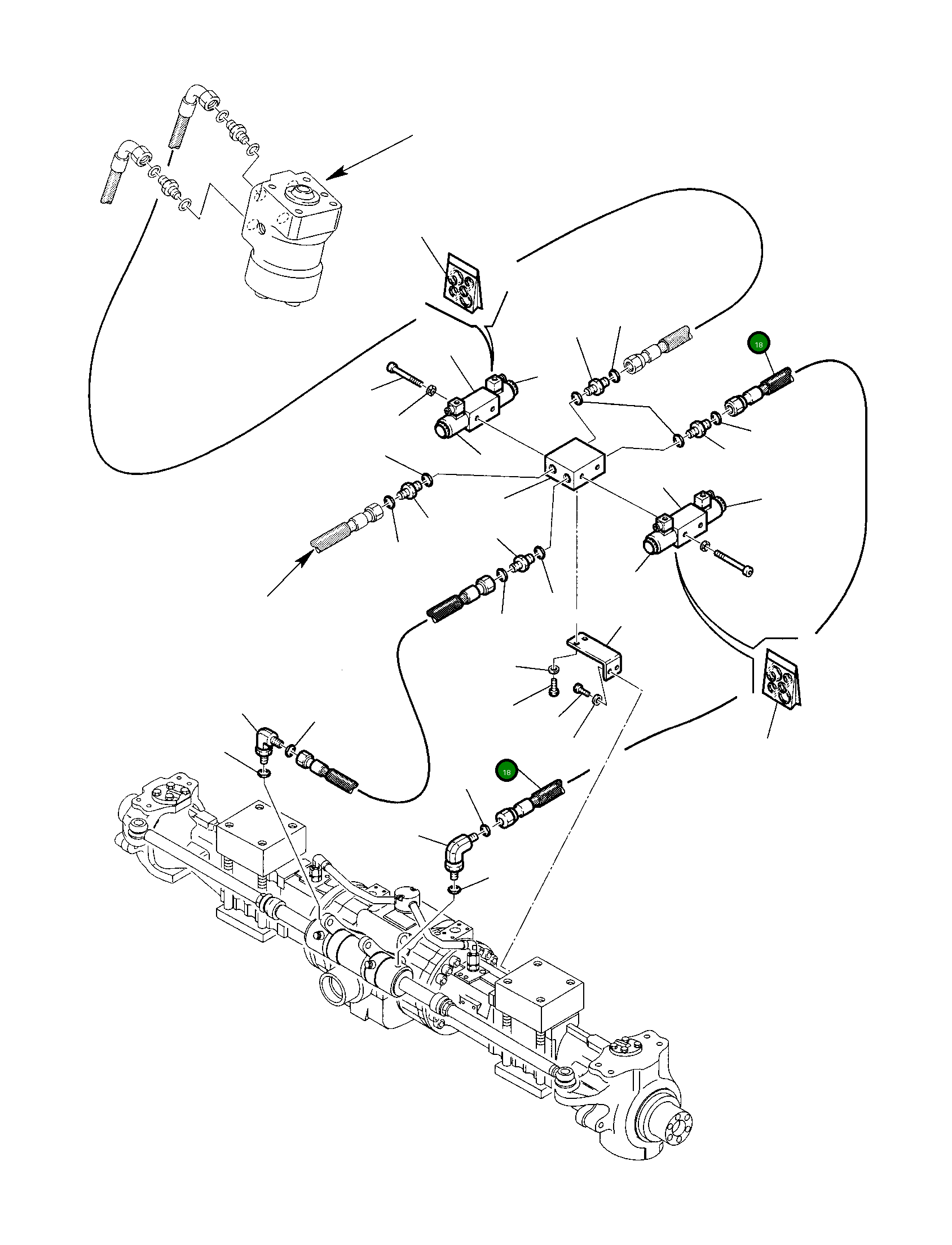 18

18