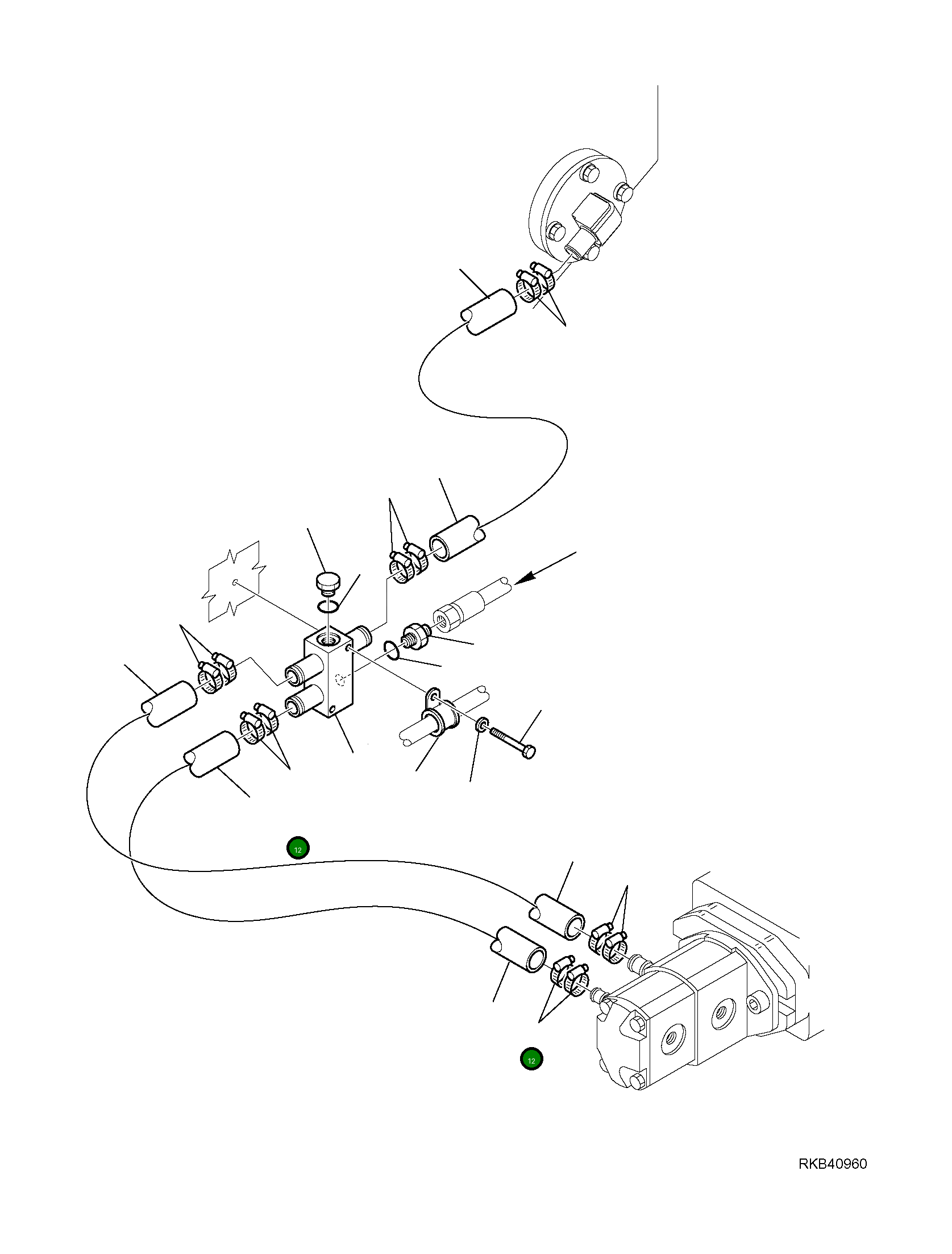 12

12

RKB40960