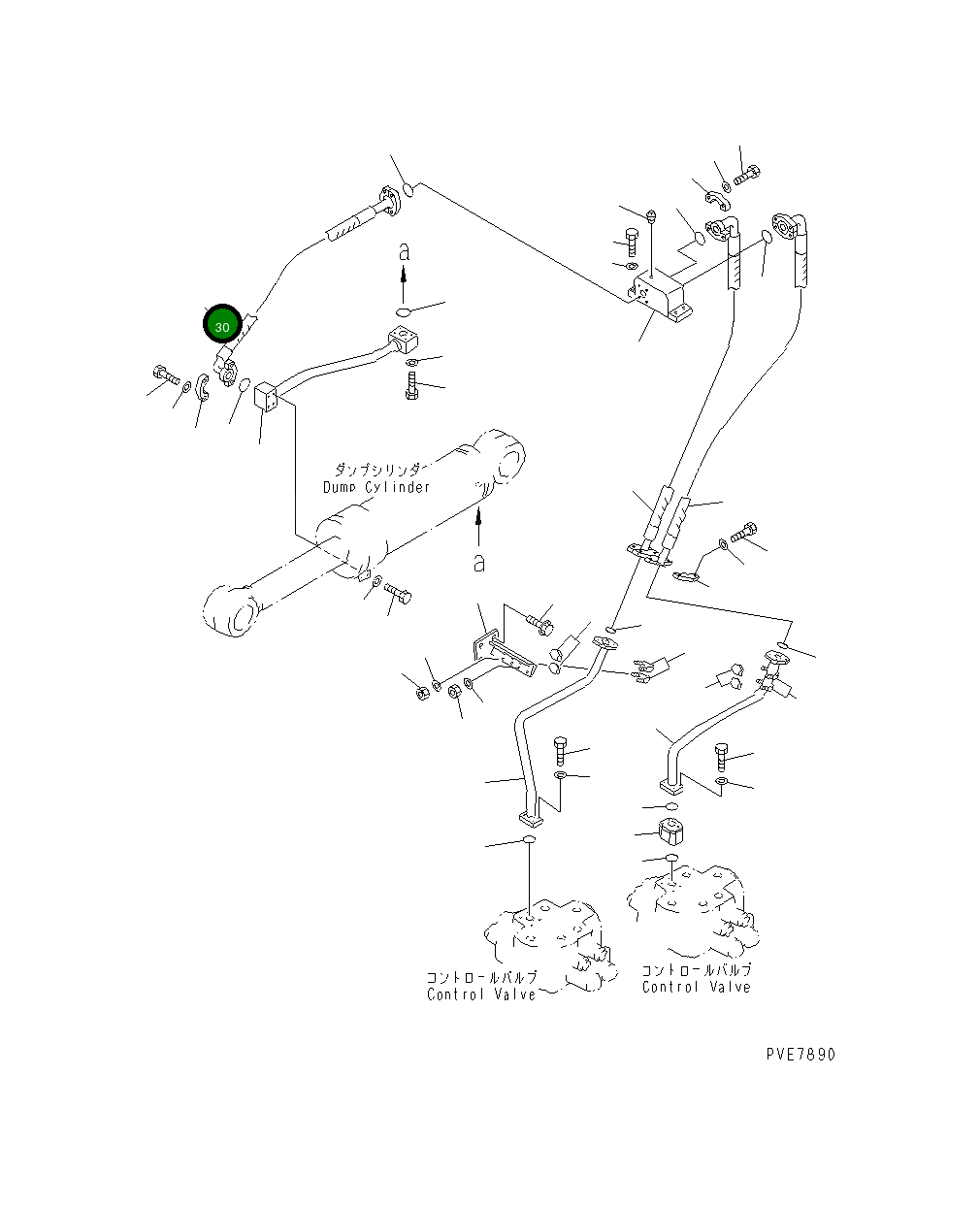 a

30

ダンプシリンダ
Dump Cylinder

a

コントロールバルブ
Control Valve

コントロールバルブ
Control Valve

PVE7890