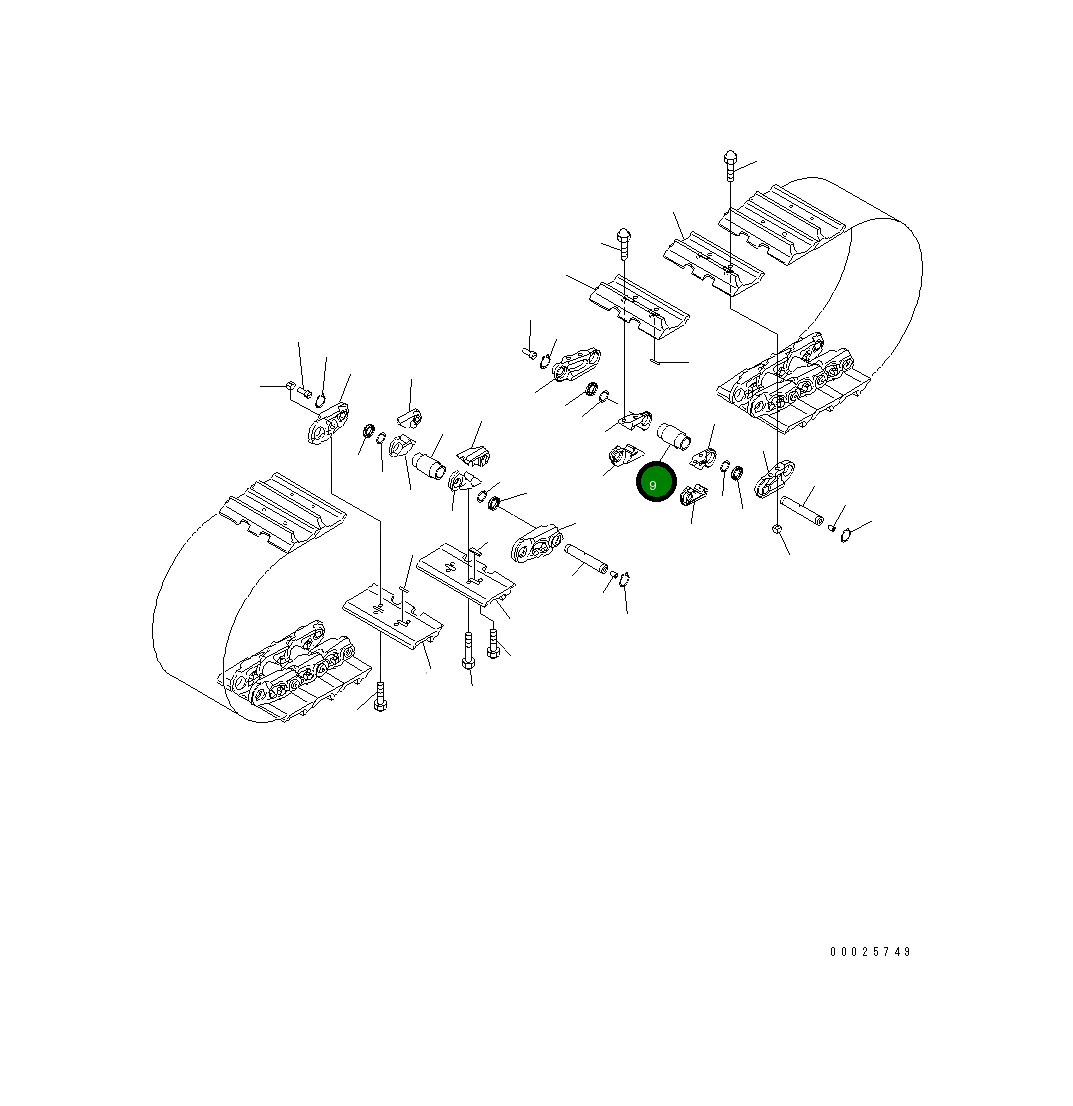 9

00025749