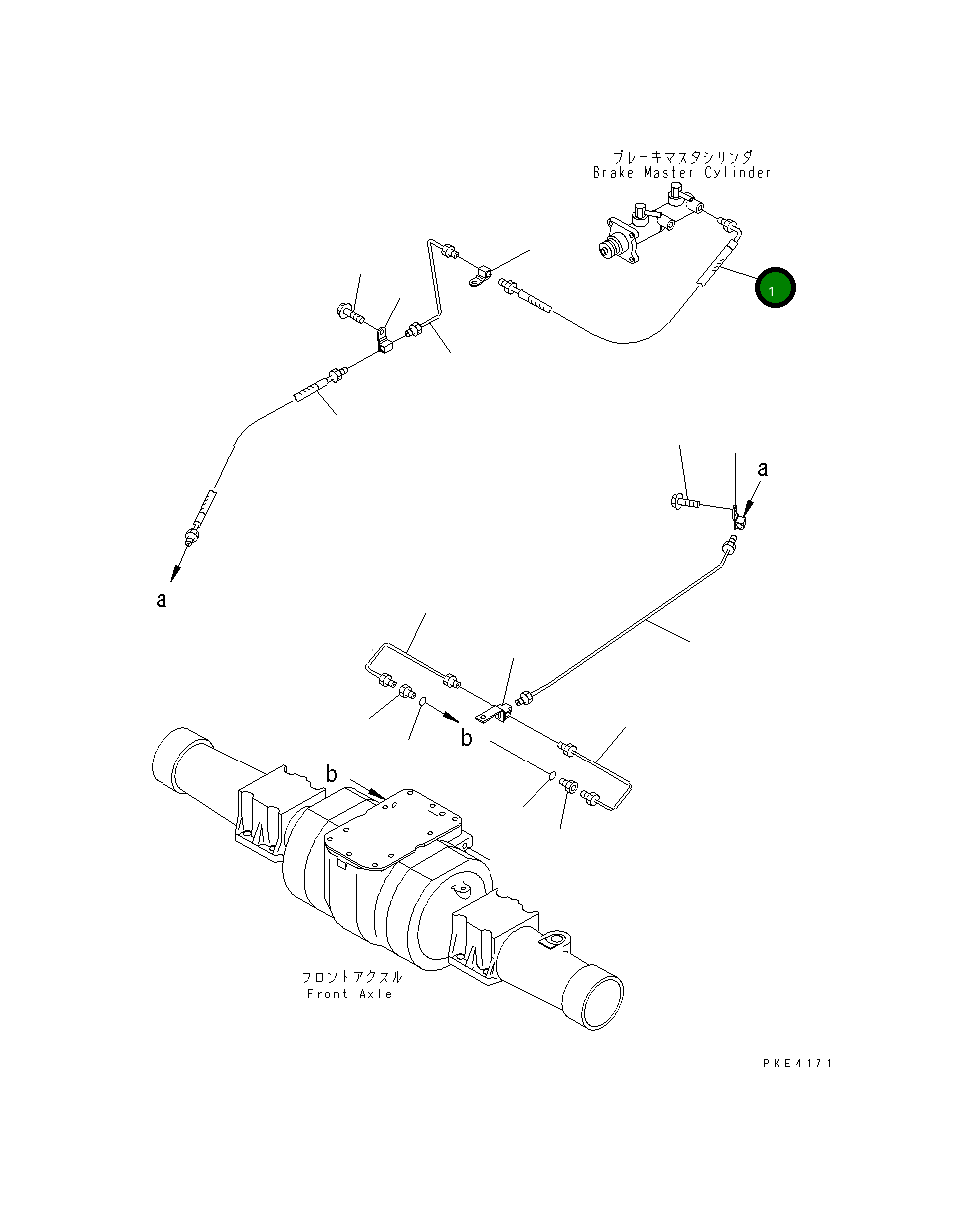 ブレーキマスタシリンダ
Brake Master Cylinder

1

a

a

b

b

フロントアクスル
Front Axle

PKE4171