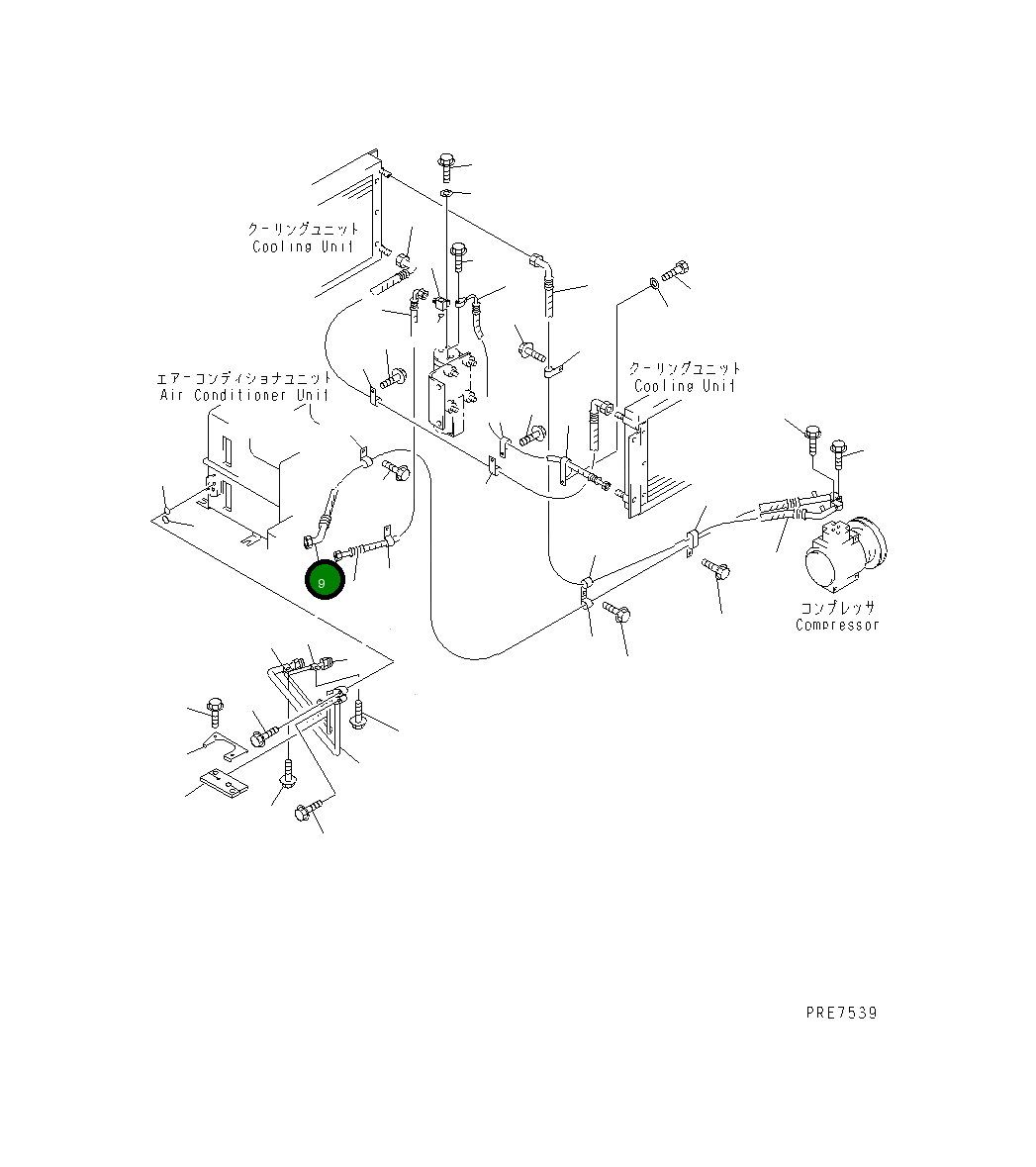 クーリングユニット
Cooling Unit

エアーコンディショナユニット
Air Conditioner Unit

クーリングユニット
Cooling Unit

9

コンプレッサ
Compressor

PRE7539