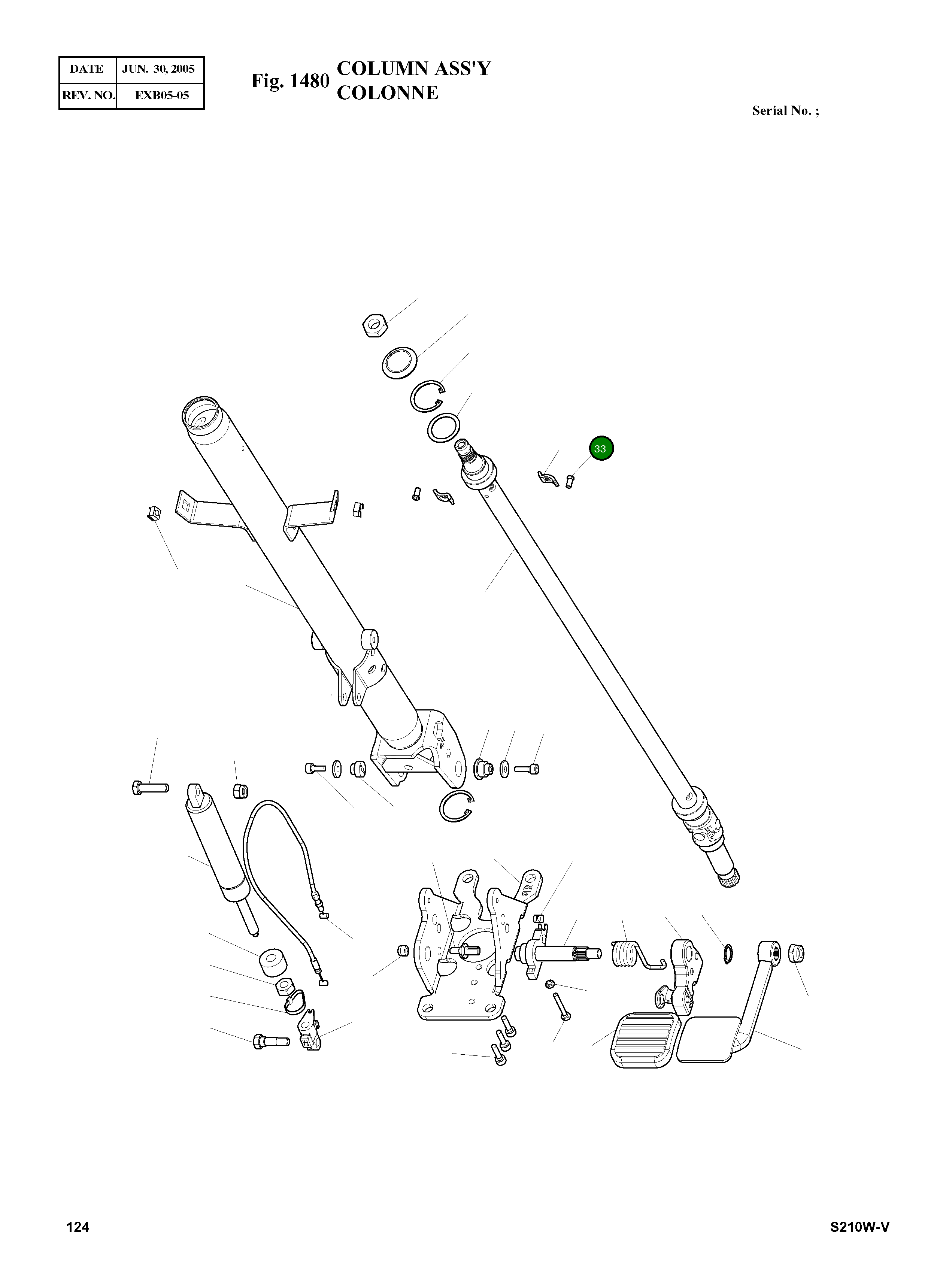 | DATE | JUN. 30, 2005 |
|---|---|
| REV. NO. | EXB05-05 |

Fig. 1480 COLUMN ASS'Y
COLONNE

Serial No. ;

33

124

S210W-V