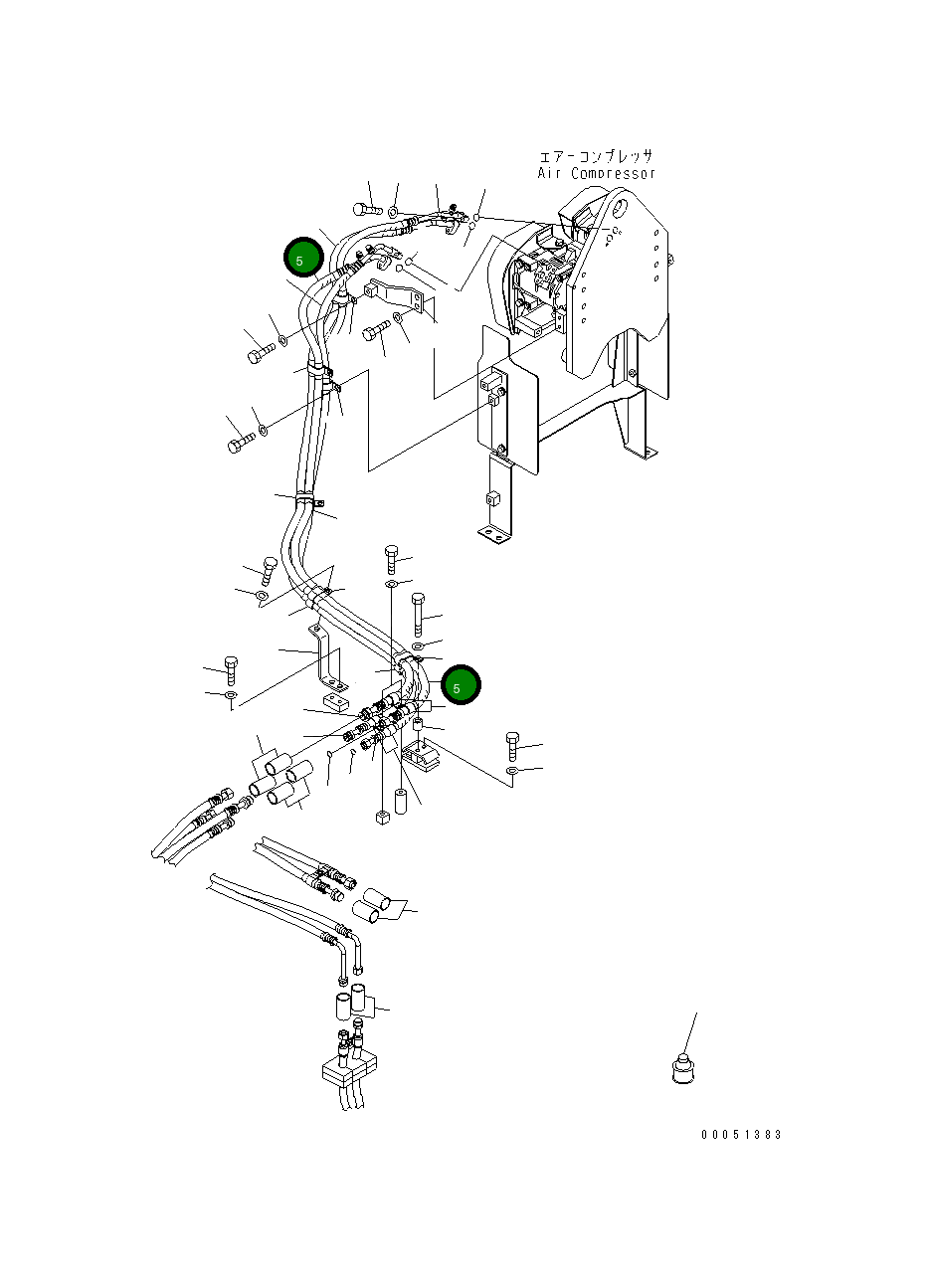 エアーコンプレッサ
Air Compressor

5

5

00051383