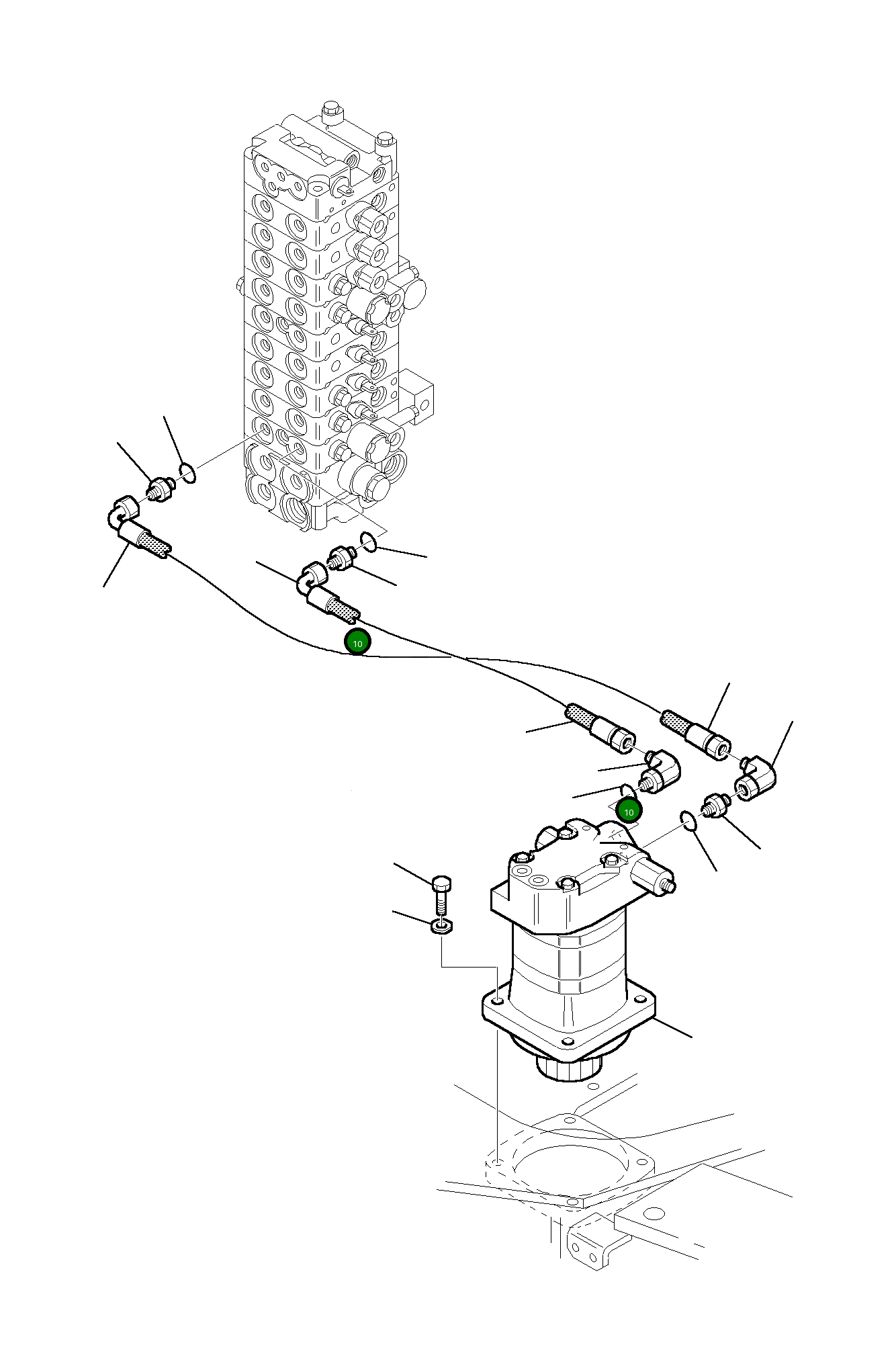 10

10