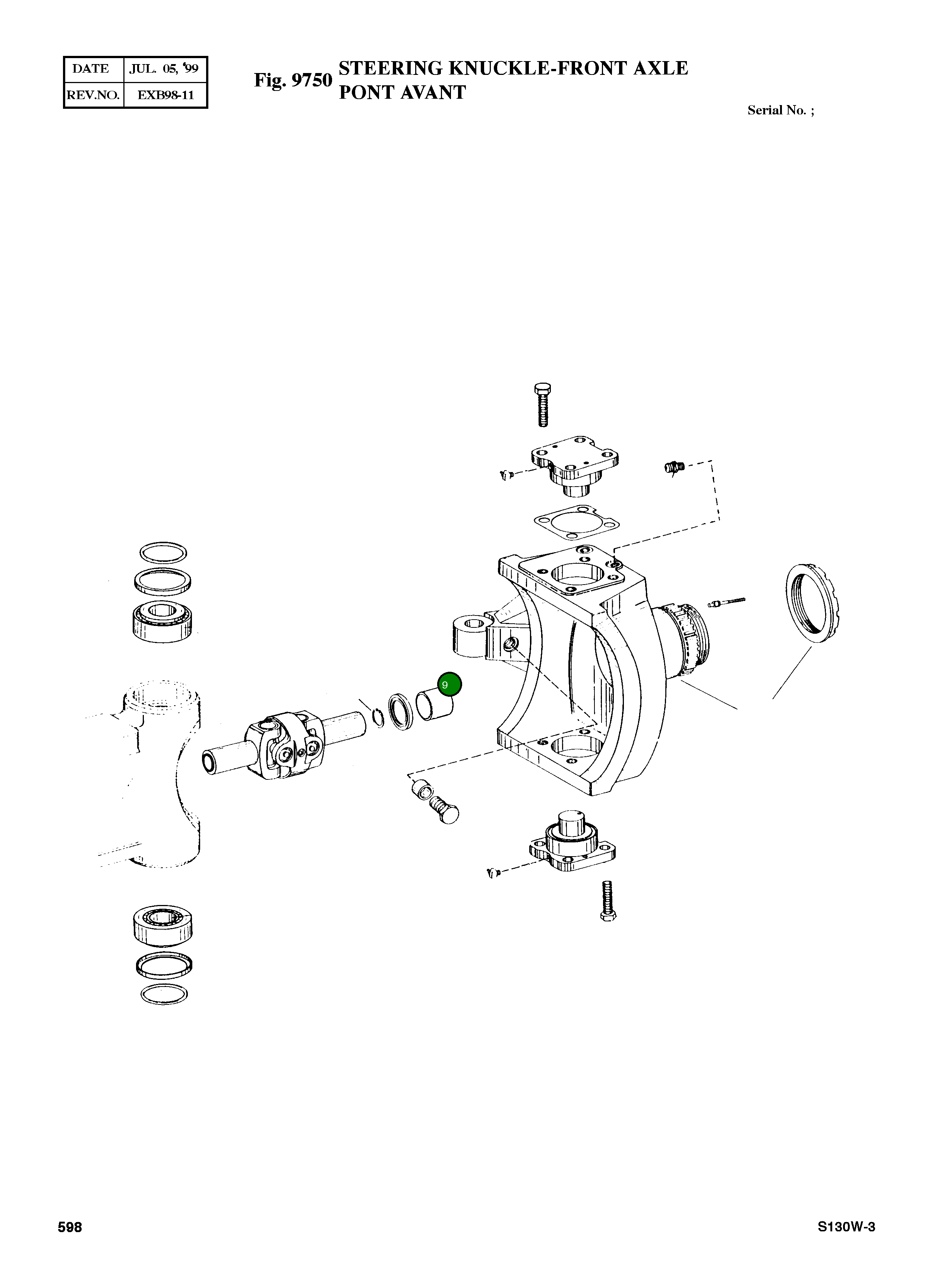 | DATE | JUL. 05, '99 |
|---|---|
| REV.NO. | EXB98-11 |

Fig. 9750 STEERING KNUCKLE-FRONT AXLE
PONT AVANT

Serial No. ;

9

598

S130W-3