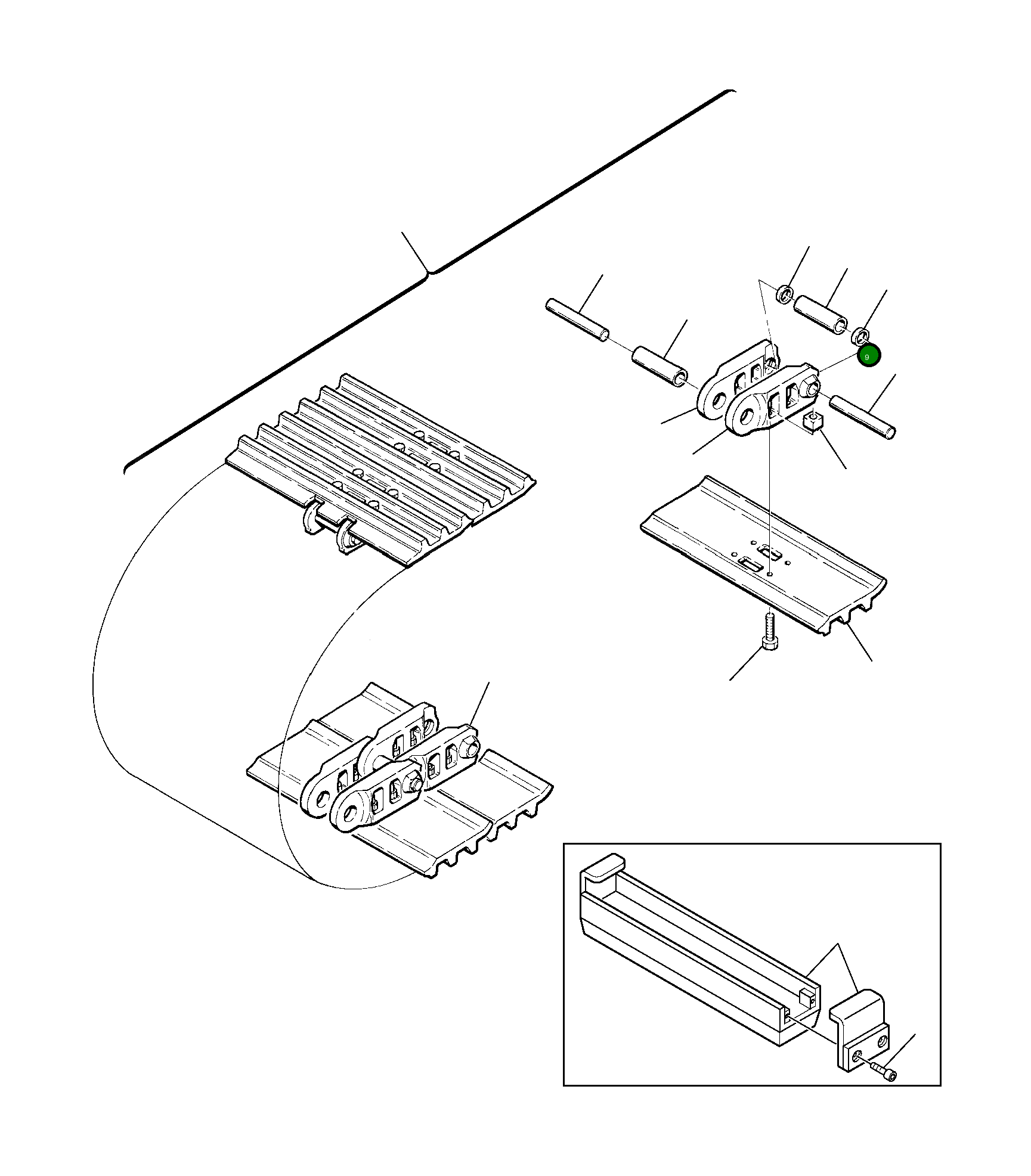 9