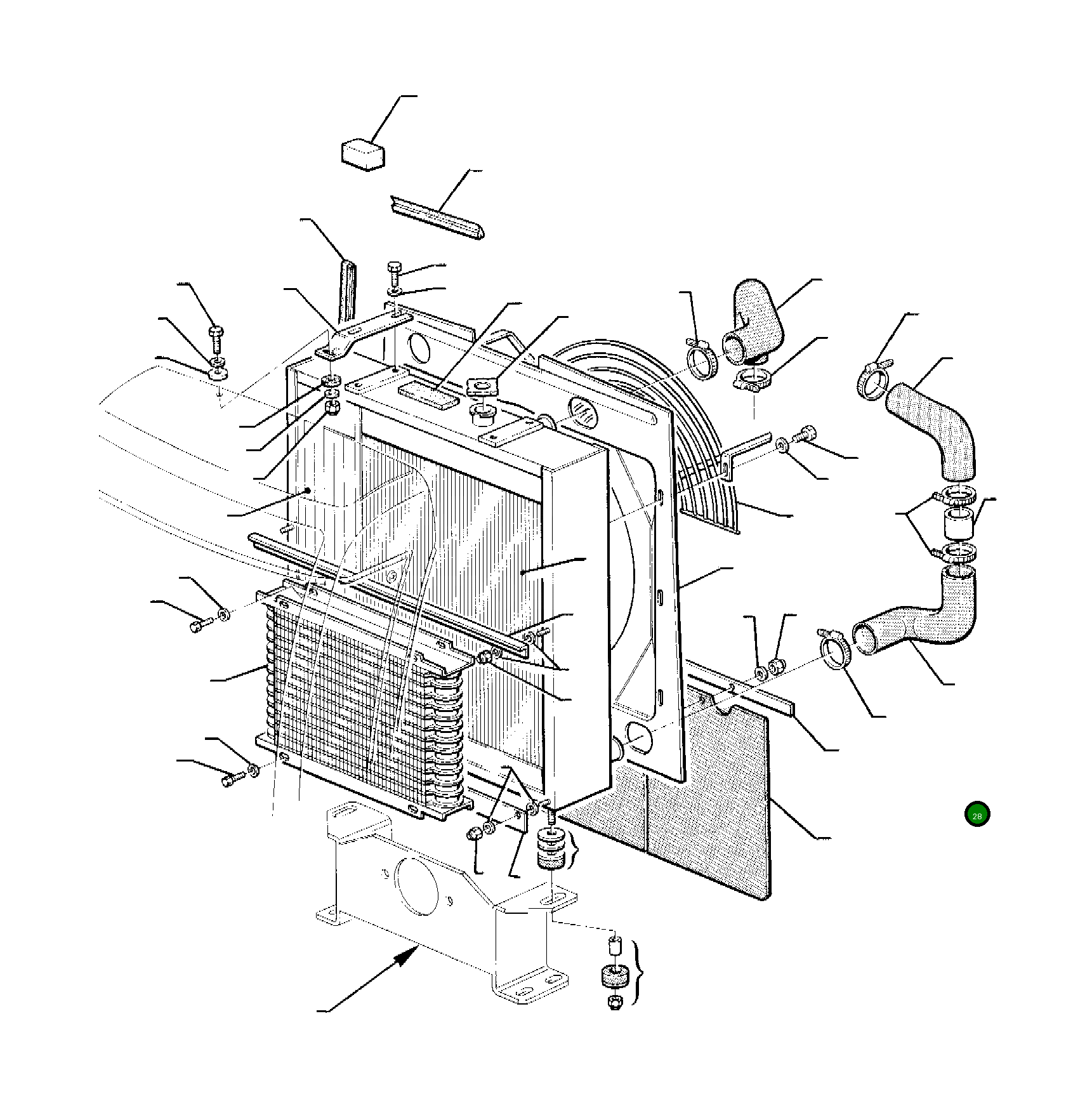 28