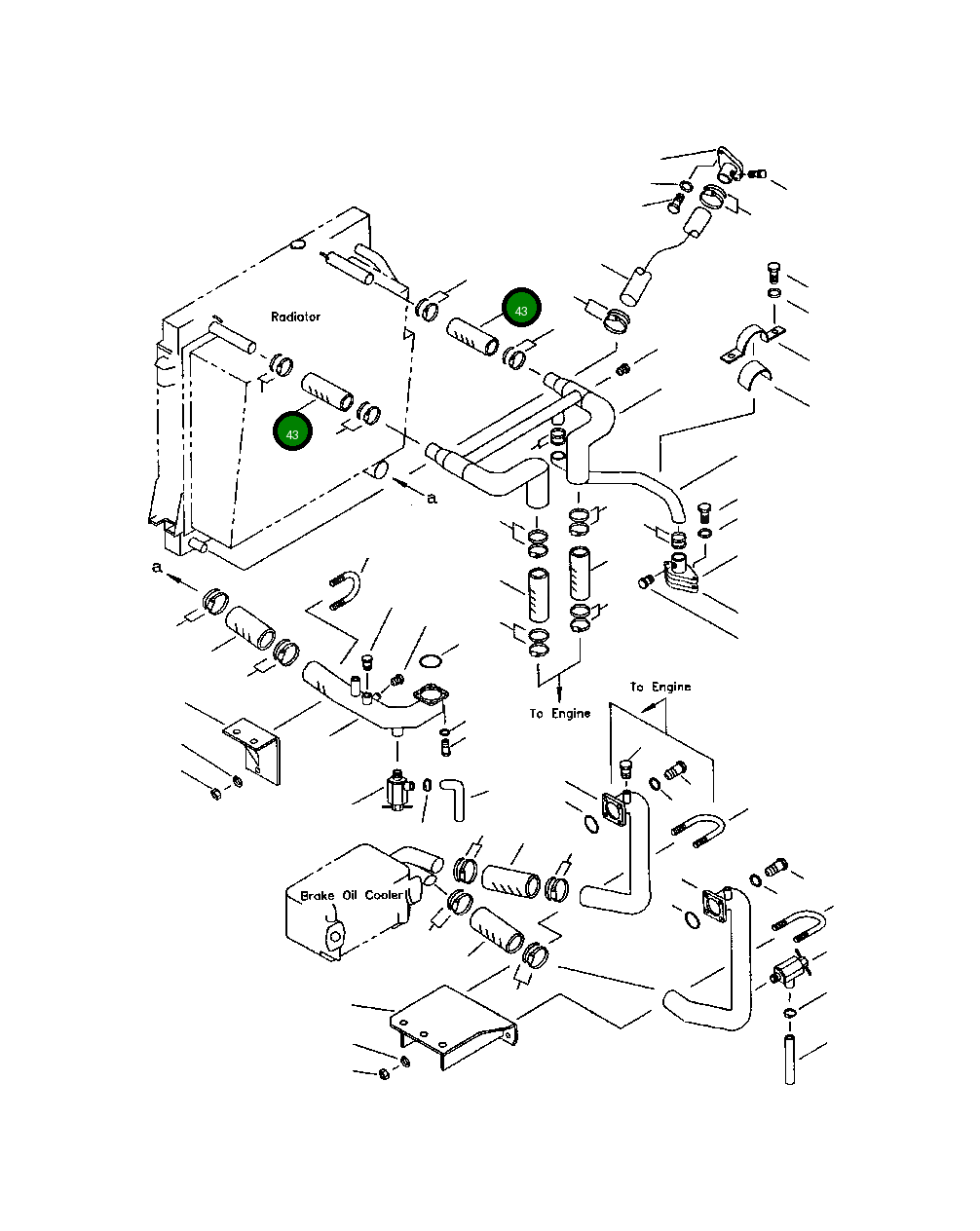 Radiator

43

43

a

a

To Engine

To Engine

Brake Oil Cooler