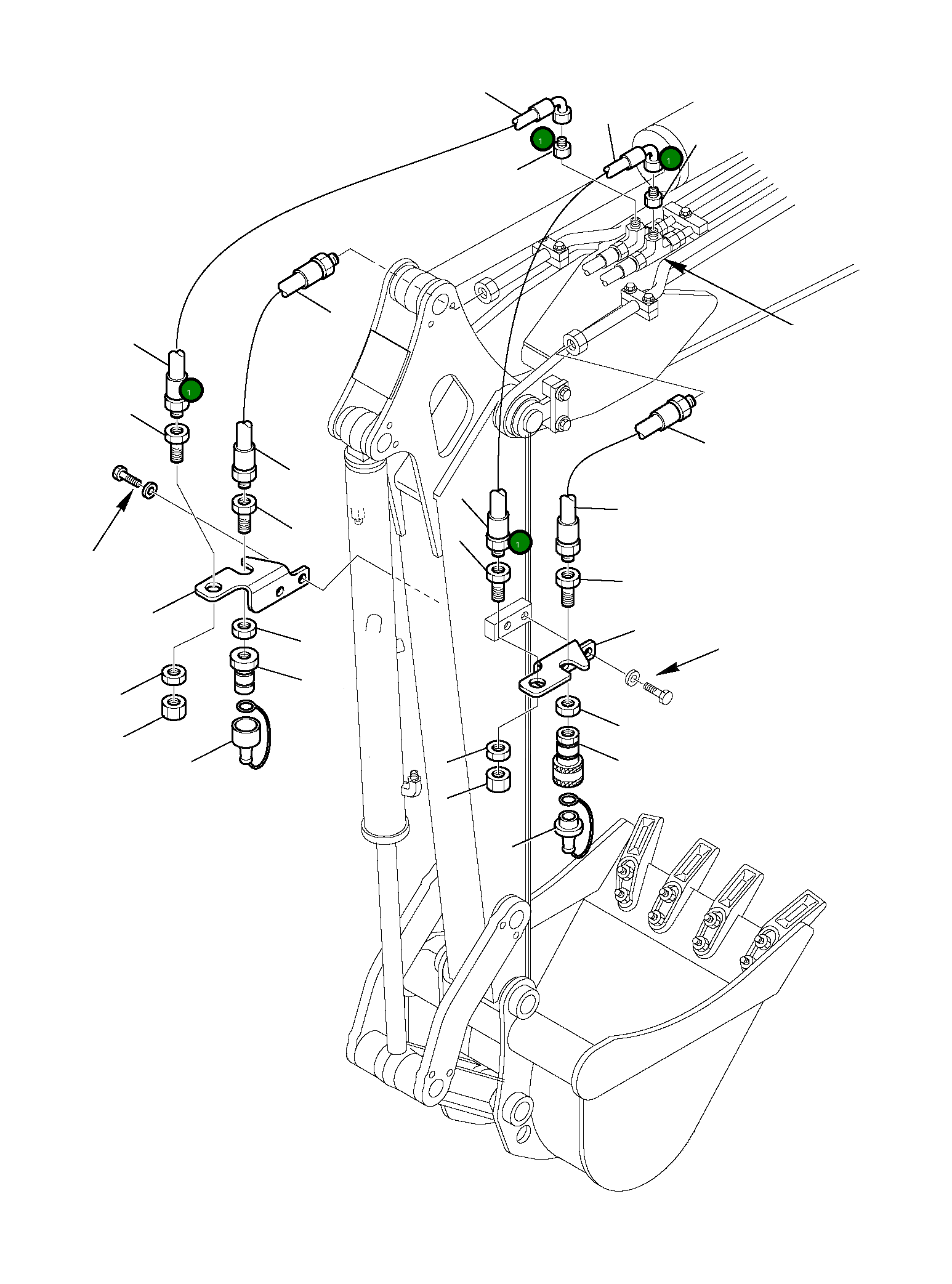 1
1
1
1