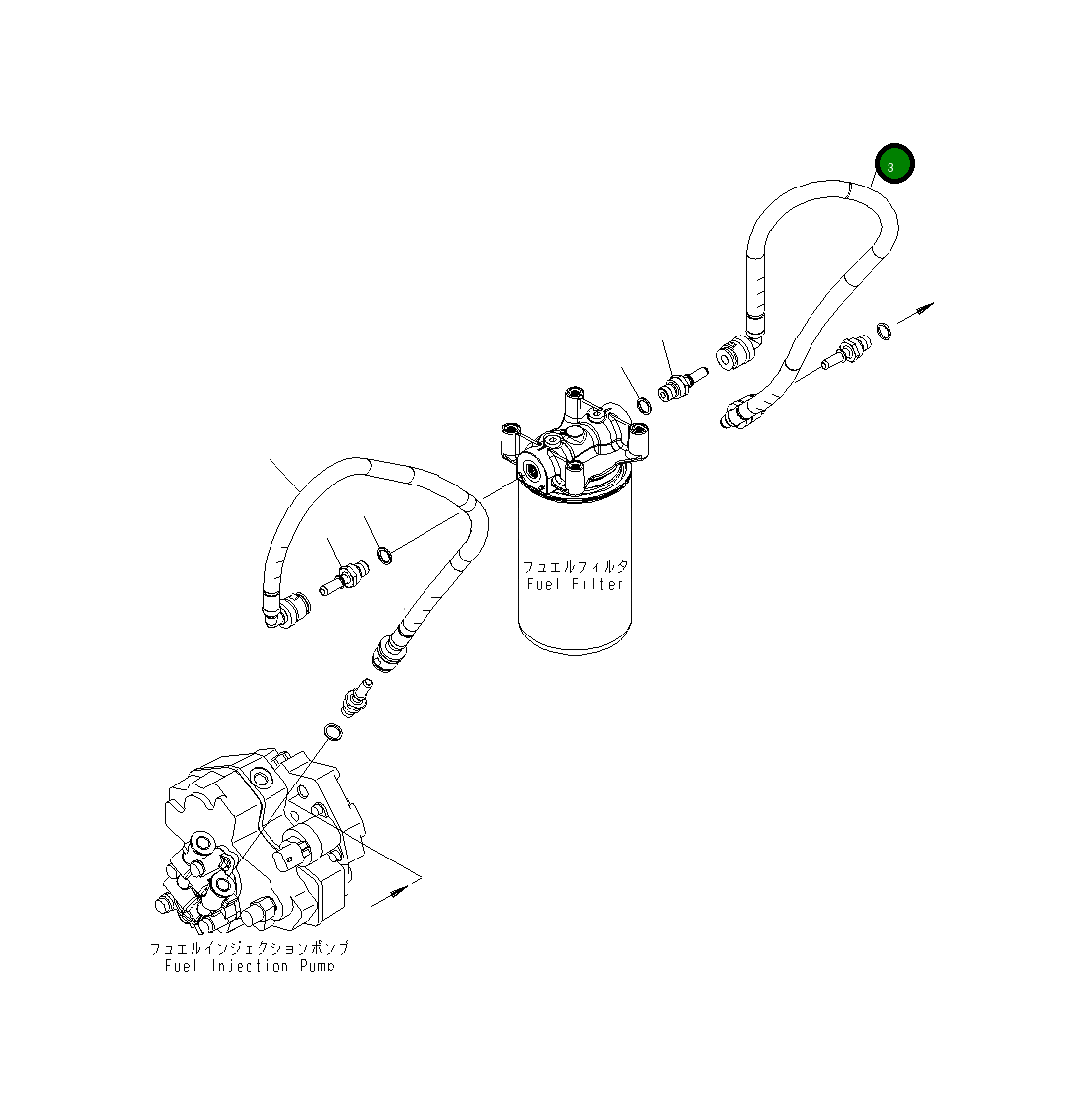 3

フュエルフィルタ
Fuel Filter

フュエルインジェクションポンプ
Fuel Injection Pump