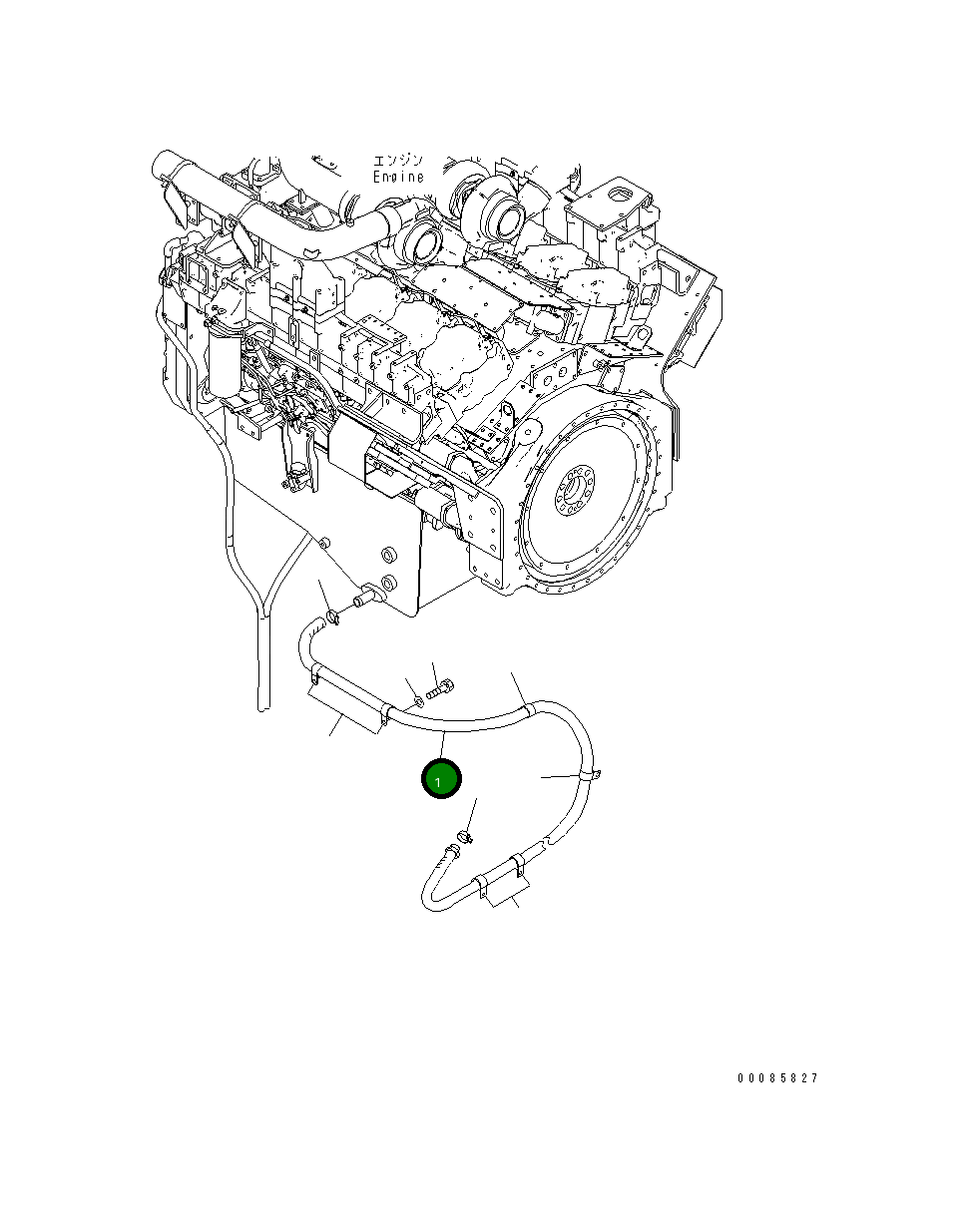 エンジン
Engine

1

00085827