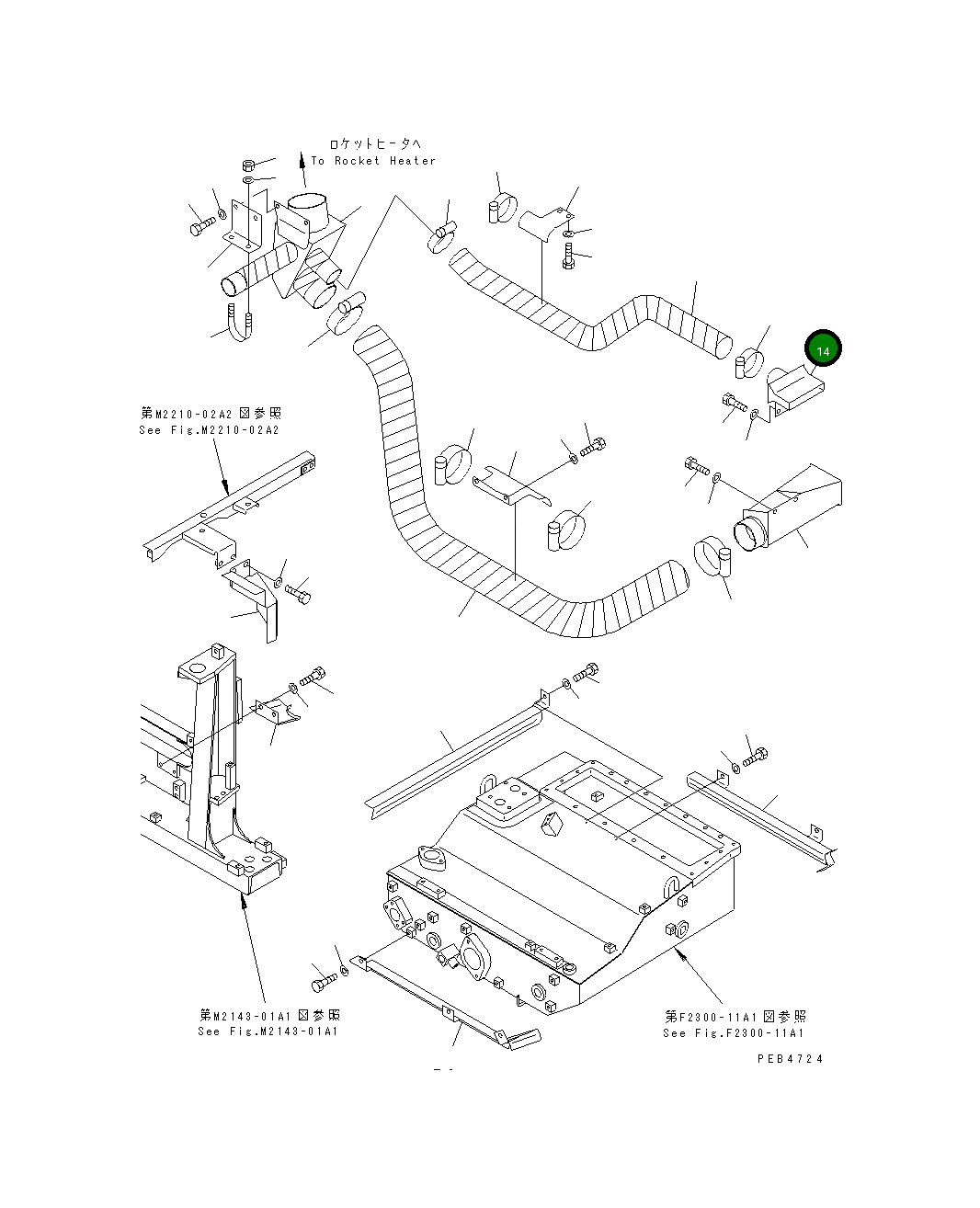 ロケットヒータへ
To Rocket Heater

14

第M2210-02A2 図参照
See Fig.M2210-02A2

第M2143-01A1 図参照
See Fig.M2143-01A1

第F2300-11A1 図参照
See Fig.F2300-11A1

PEB4724