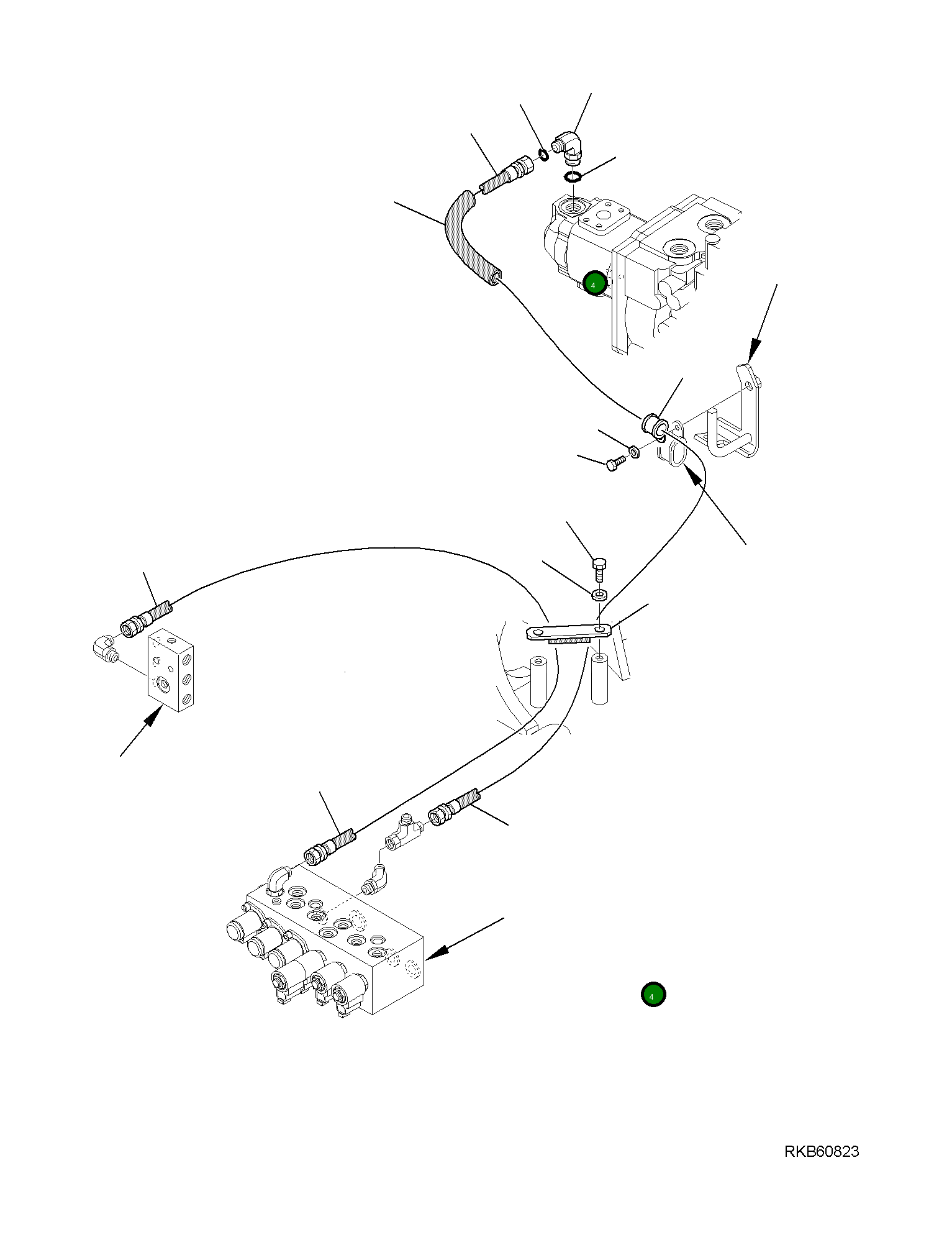 4

4

RKB60823