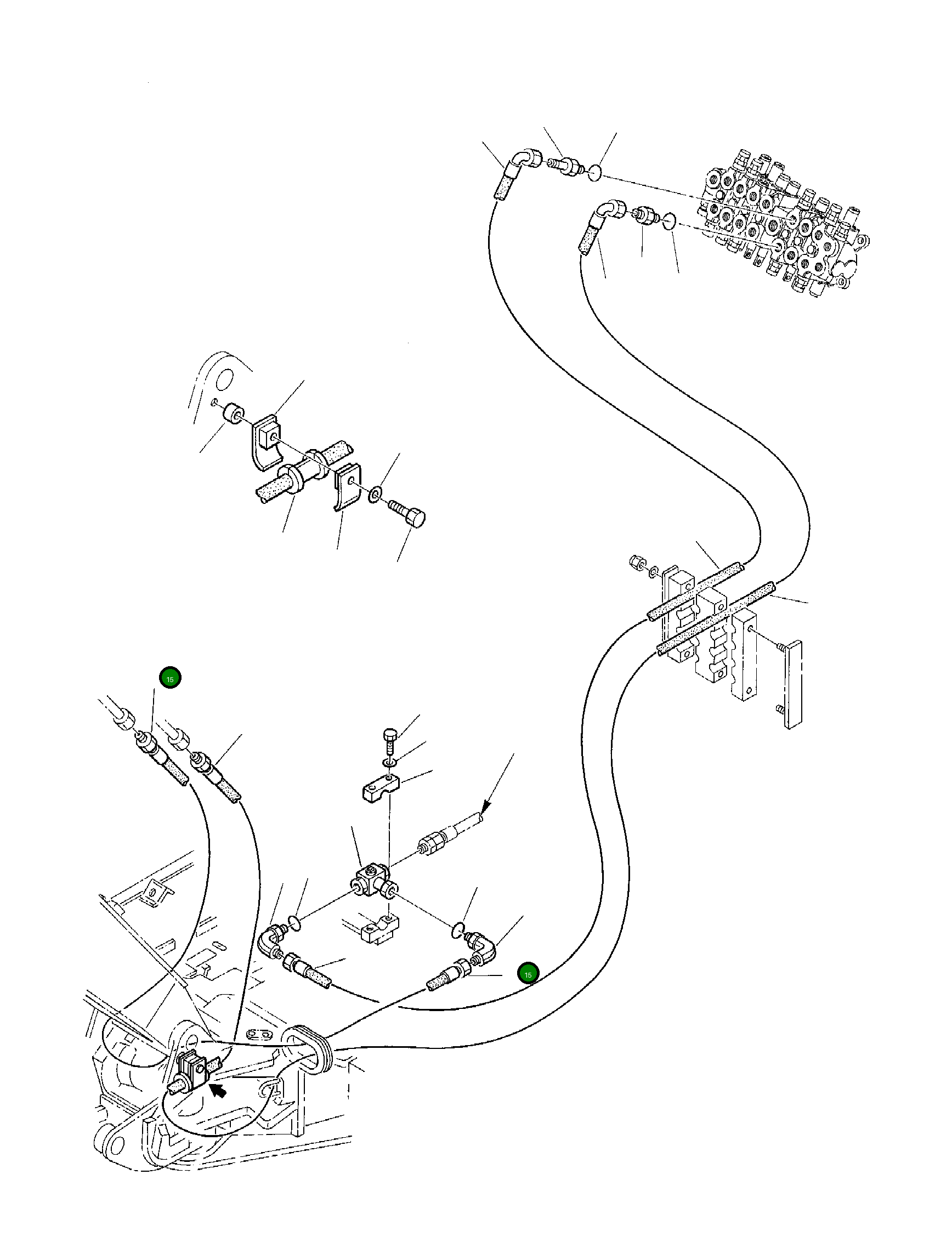 15

15