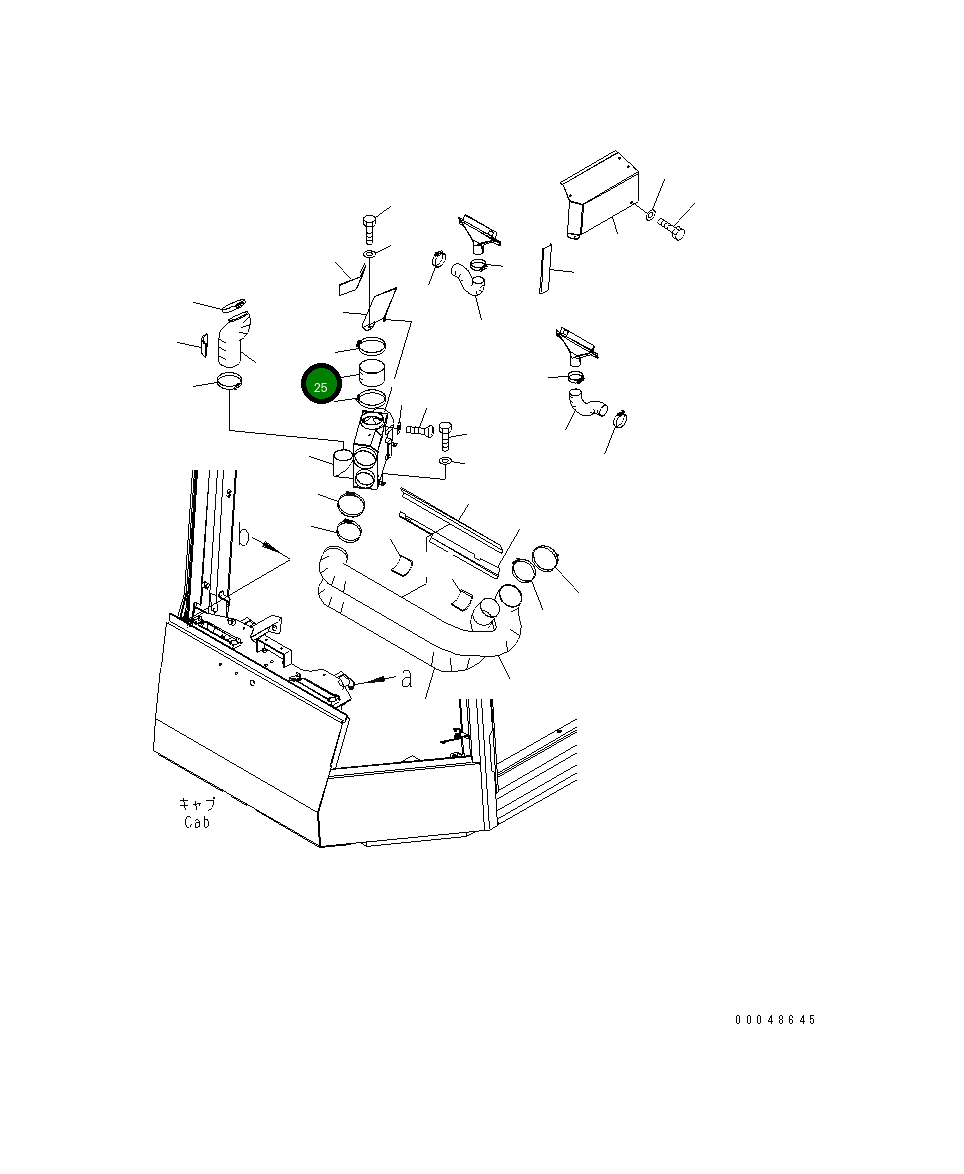 25

b

a

キャブ
Cab

00048645