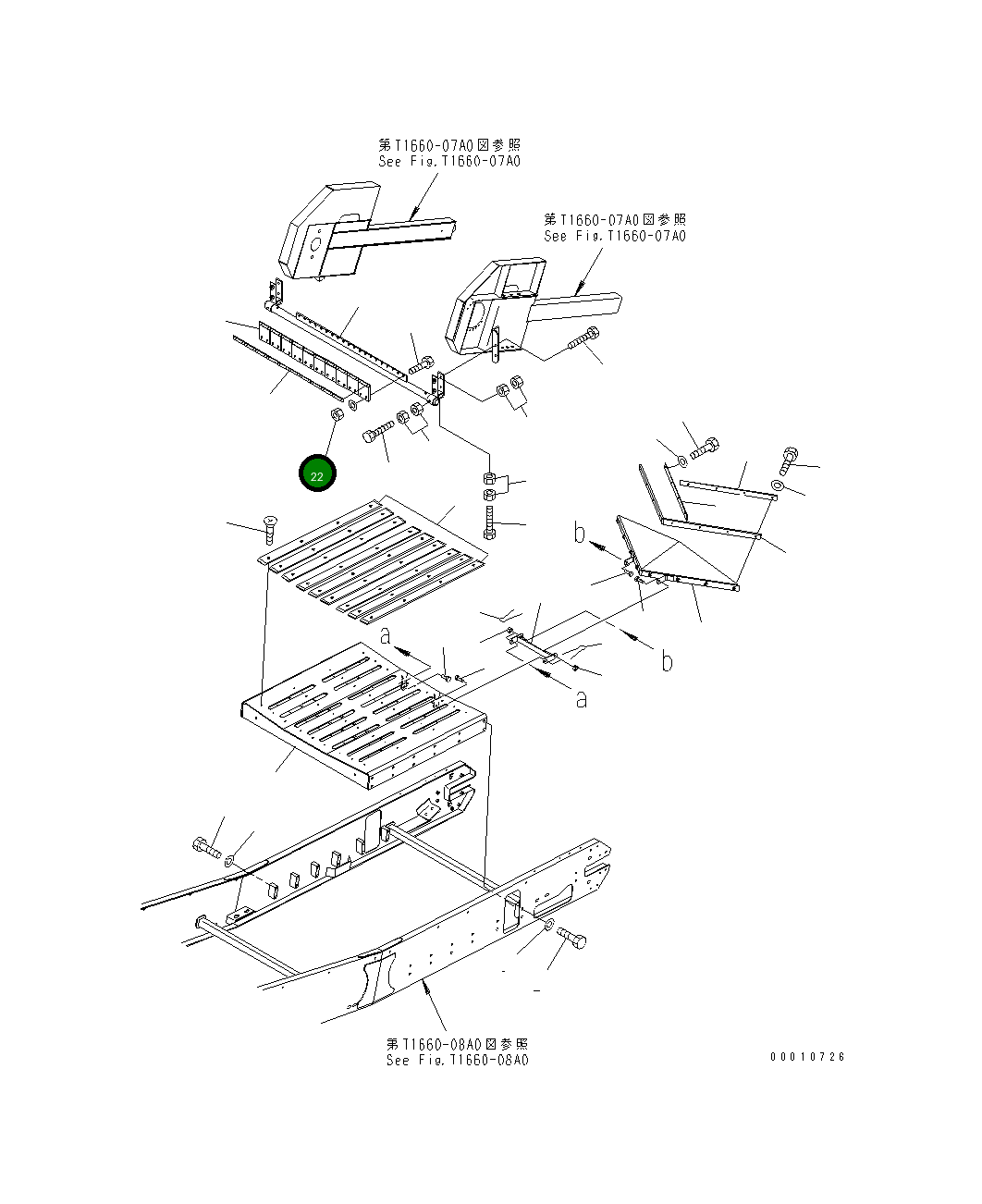 第T1660-07A0図参照
See Fig.T1660-07A0

第T1660-07A0図参照
See Fig.T1660-07A0

22

b

a

b

a

第T1660-08A0図参照
See Fig.T1660-08A0

00010726